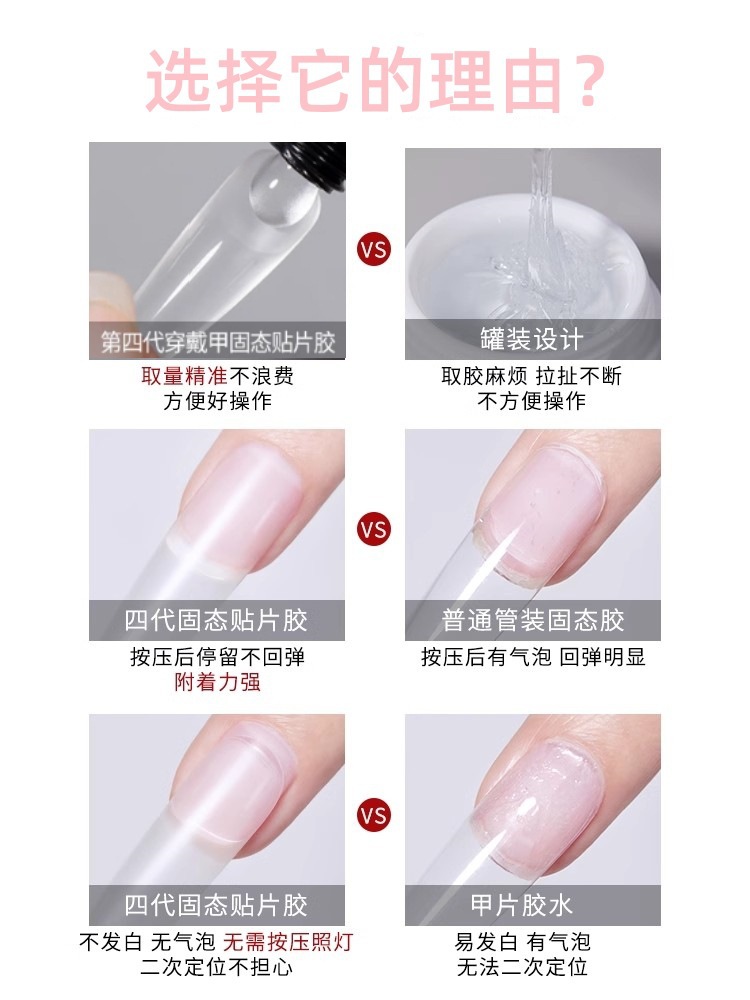 选择它的理由?

第四代穿戴甲固态贴片胶
取量精准不浪费
方便好操作

VS

罐装设计
取胶麻烦 拉扯不断
不方便操作

四代固态贴片胶
按压后停留不回弹
附着力强

VS

普通管装固态胶
按压后有气泡 回弹明显

四代固态贴片胶
不发白 无气泡 无需按压照灯
二次定位不担心

VS

甲片胶水
易发白 有气泡
无法二次定位