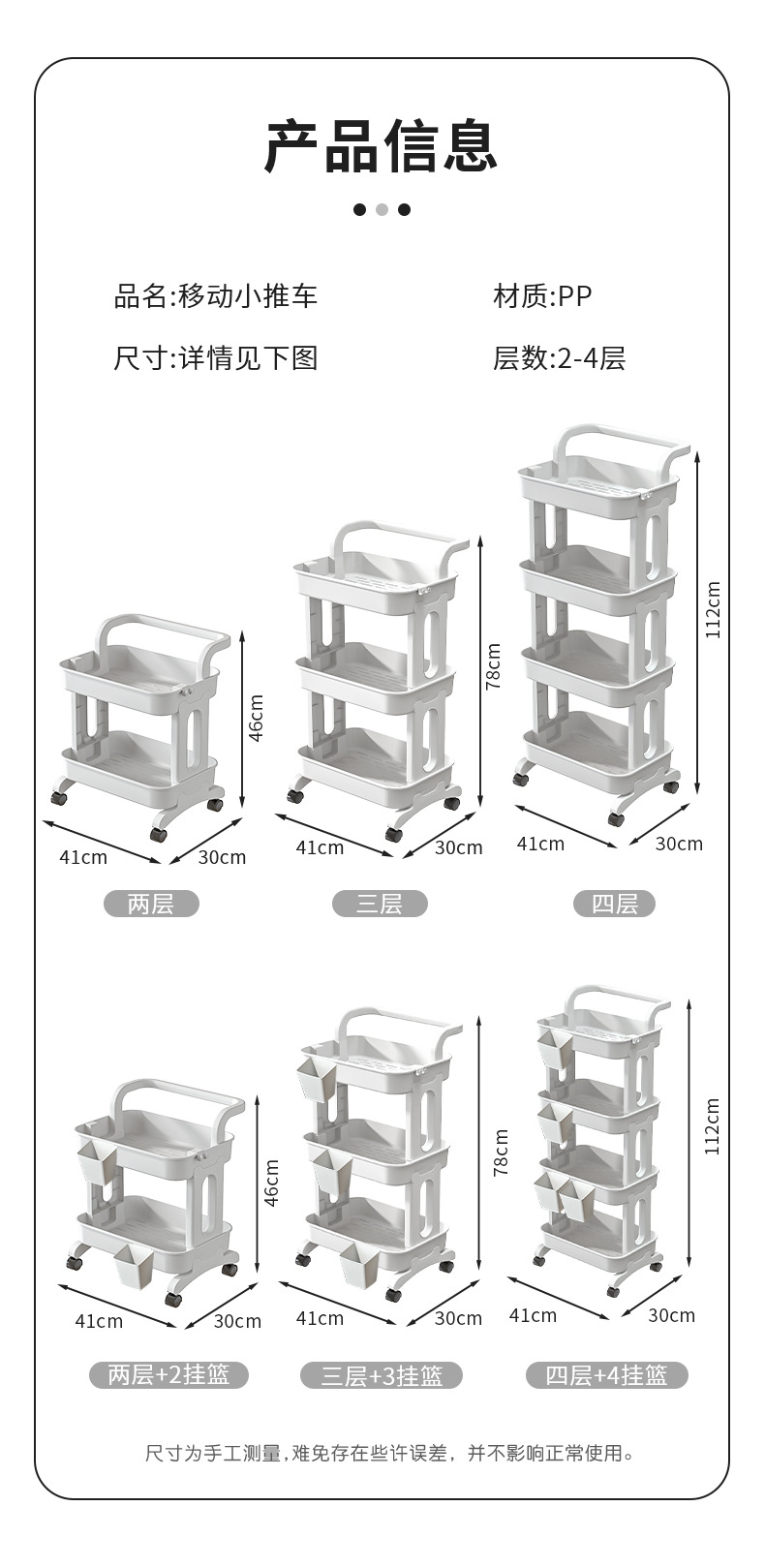 产品信息

品名:移动小推车

材质:PP

尺寸:详情见下图

层数:2-4层

46cm

41cm

30cm

两层

78cm

41cm

30cm

三层

112cm

41cm

30cm

四层

46cm

41cm

30cm

两层+2挂篮

78cm

41cm

30cm

三层+3挂篮

112cm

41cm

30cm

四层+4挂篮

尺寸为手工测量,难免存在些许误差,并不影响正常使用。