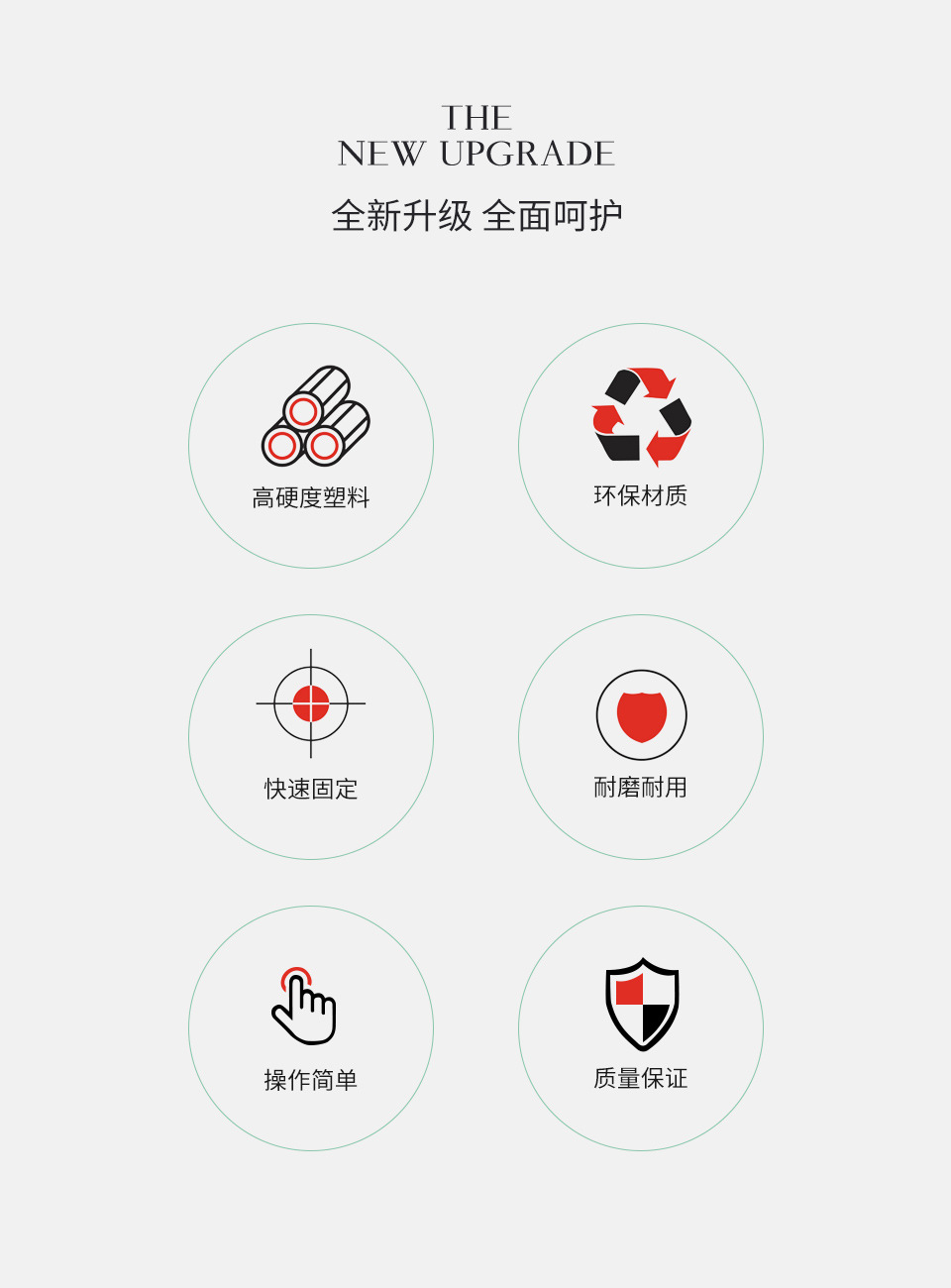 THE
NEW UPGRADE

全新升级 全面呵护

高硬度塑料

环保材质

快速固定

耐磨耐用

操作简单

质量保证