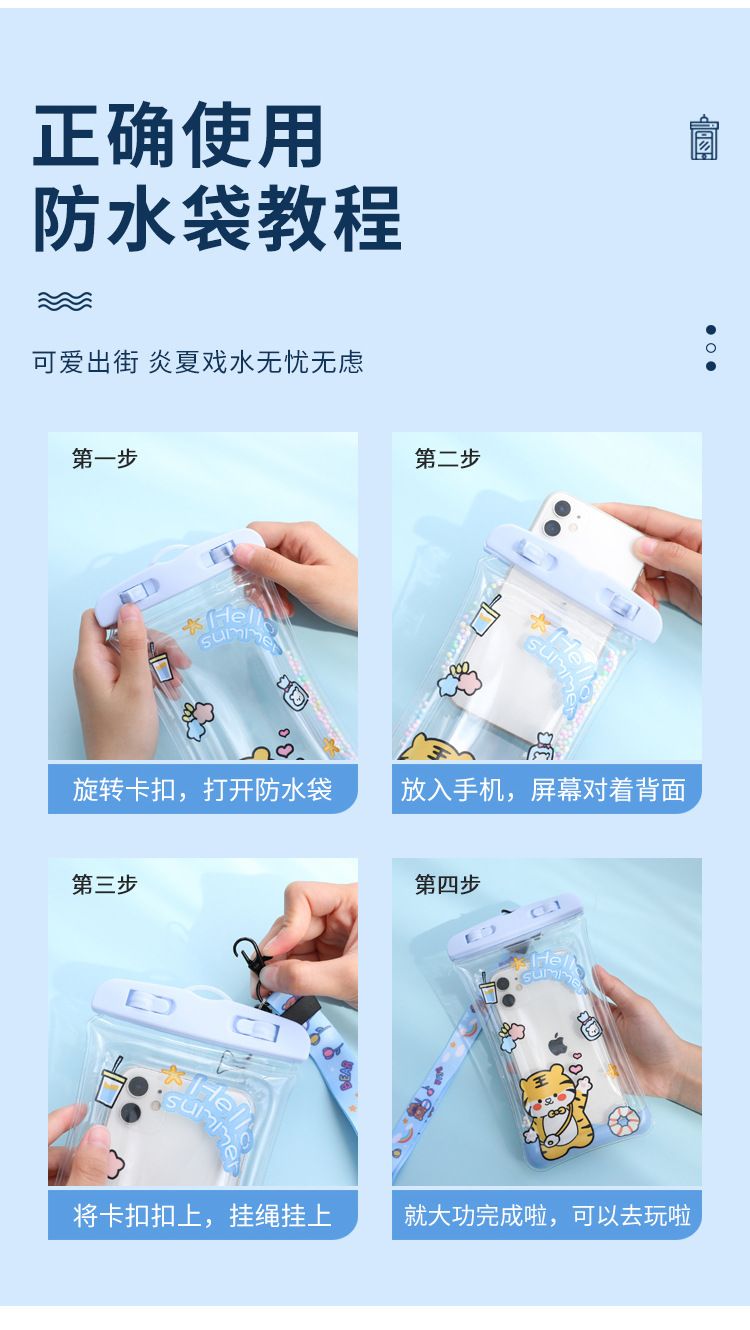 正确使用
防水袋教程

可爱出街 炎夏戏水无忧无虑

第一步
Hello summer
旋转卡扣，打开防水袋

第二步
Hello summer
放入手机，屏幕对着背面

第三步
Hello summer
将卡扣扣上，挂绳挂上

第四步
Hello summer
就大功完成啦，可以去玩啦