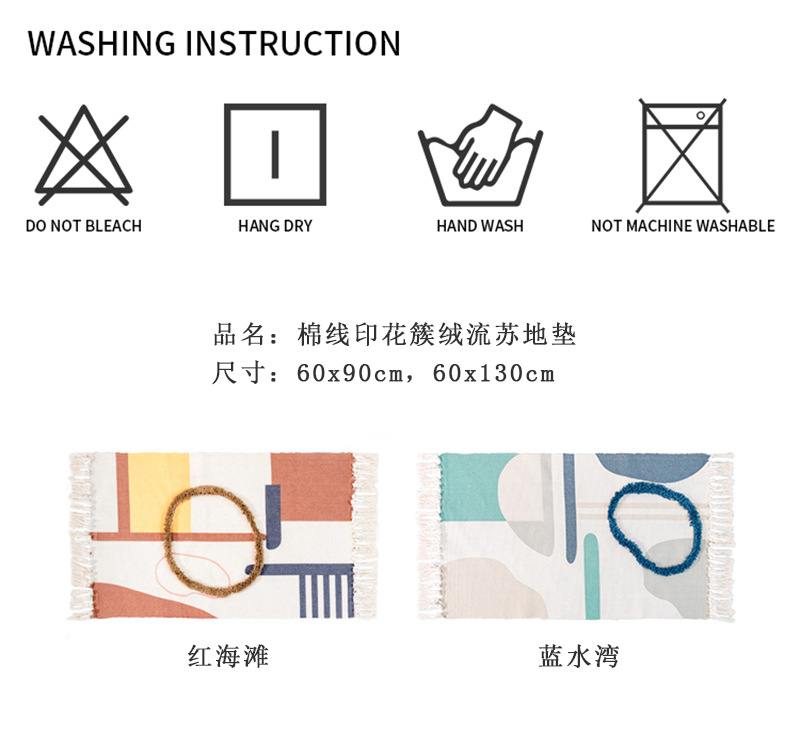 WASHING INSTRUCTION

DO NOT BLEACH

HANG DRY

HAND WASH

NOT MACHINE WASHABLE

品名：棉线印花簇绒流苏地垫
尺寸：60x90cm，60x130cm

红海滩

蓝水湾