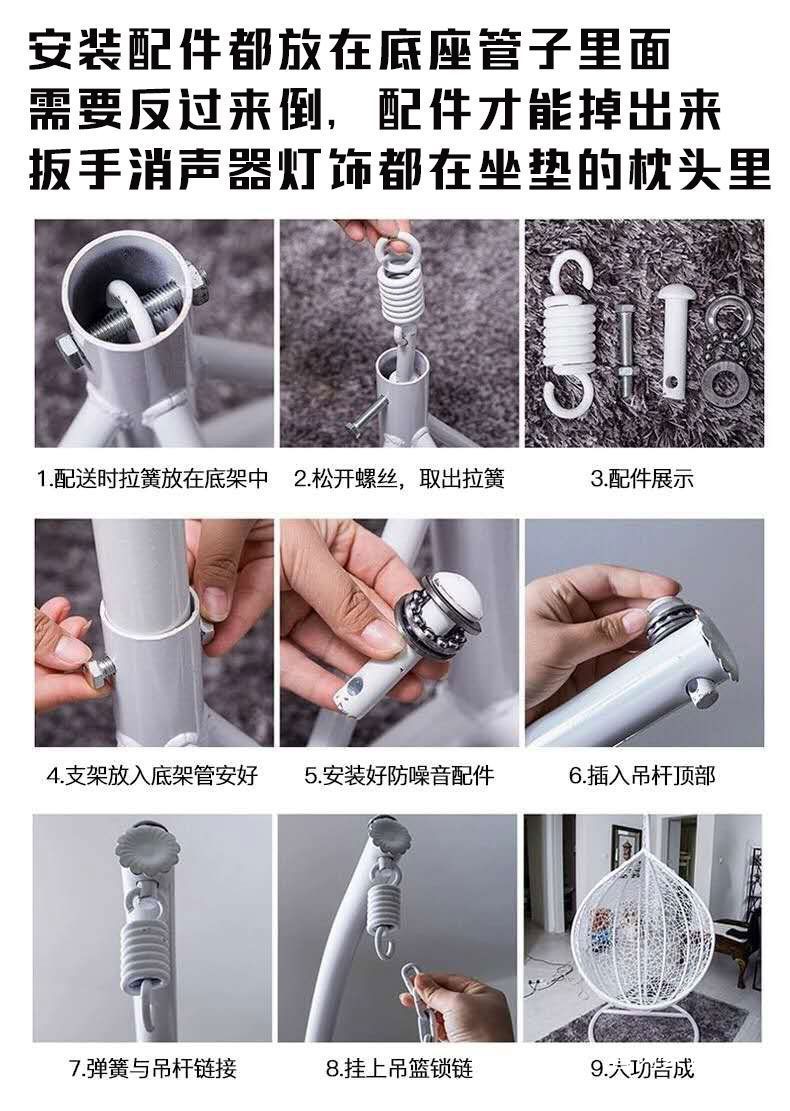 安装配件都放在底座管子里面
需要反过来倒，配件才能掉出来
扳手消声器灯饰都在坐垫的枕头里

1.配送时拉簧放在底架中

2.松开螺丝，取出拉簧

3.配件展示

4.支架放入底架管安好

5.安装好防噪音配件

6.插入吊杆顶部

7.弹簧与吊杆链接

8.挂上吊篮锁链

9.大功告成