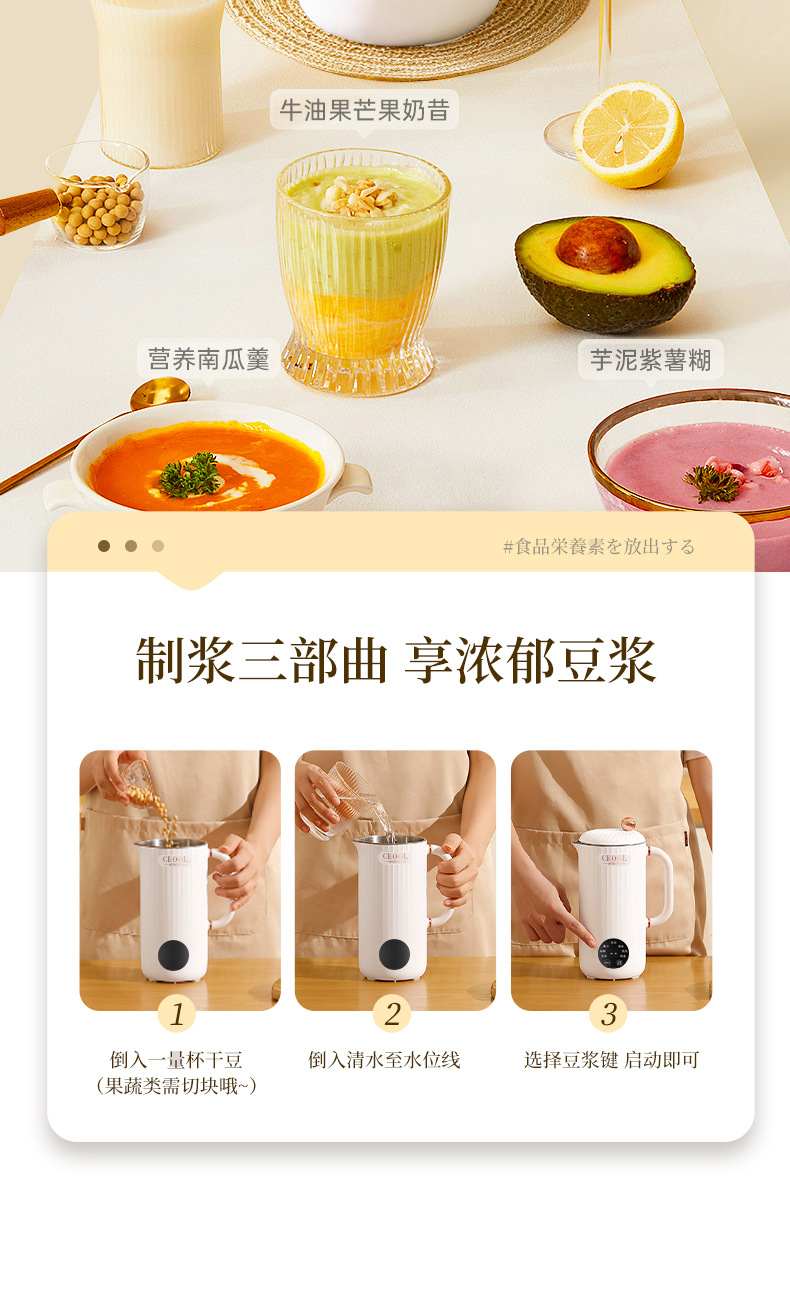 牛油果芒果奶昔

营养南瓜羹

芋泥紫薯糊

#食品栄養素を放出する

制浆三部曲 享浓郁豆浆

CEOOL

CEOOL

CEOOL

1

倒入一量杯干豆
（果蔬类需切块哦~）

2

倒入清水至水位线

3

选择豆浆键 启动即可