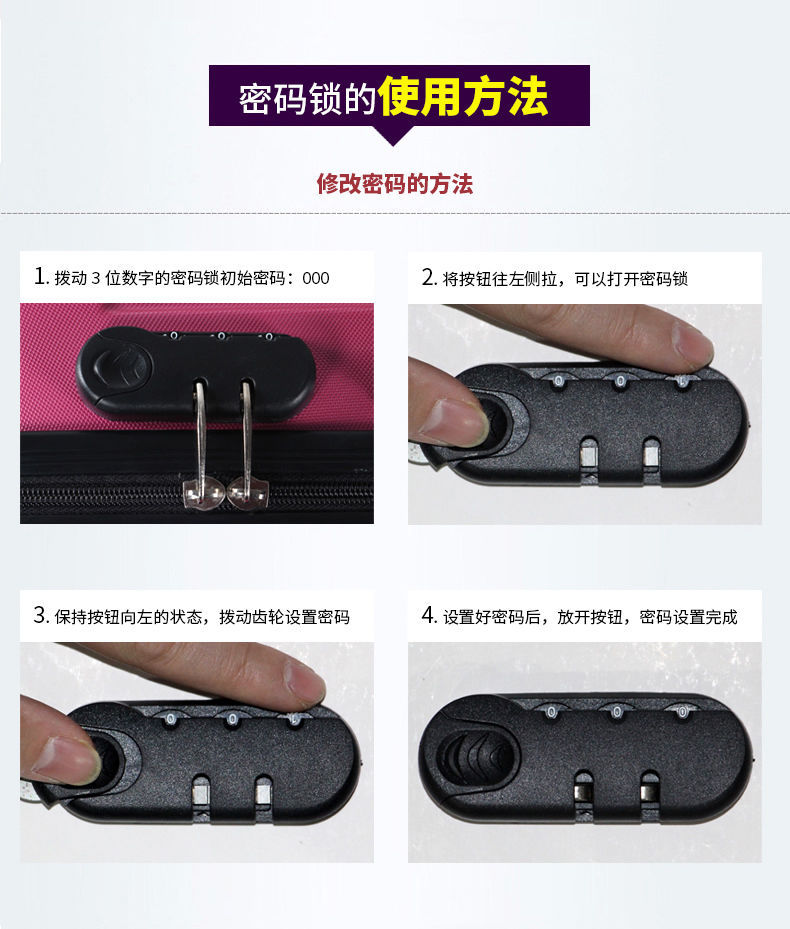 密码锁的使用方法

修改密码的方法

1. 拨动 3 位数字的密码锁初始密码：000

2. 将按钮往左侧拉，可以打开密码锁

3. 保持按钮向左的状态，拨动齿轮设置密码

4. 设置好密码后，放开按钮，密码设置完成