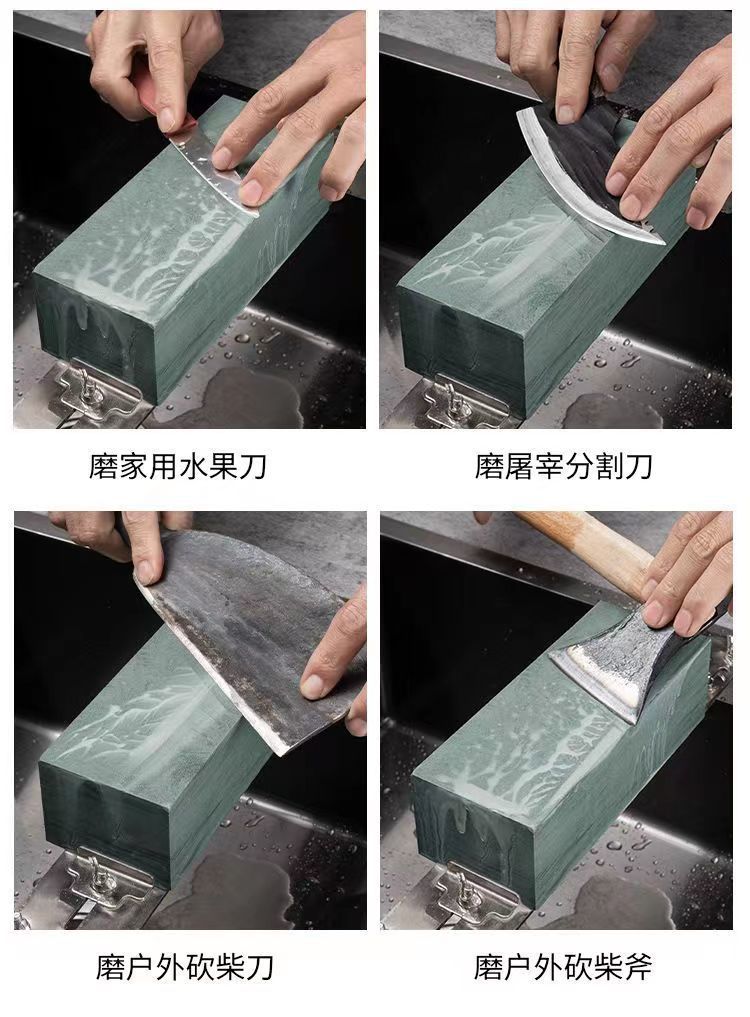 磨家用水果刀

磨屠宰分割刀

磨户外砍柴刀

磨户外砍柴斧