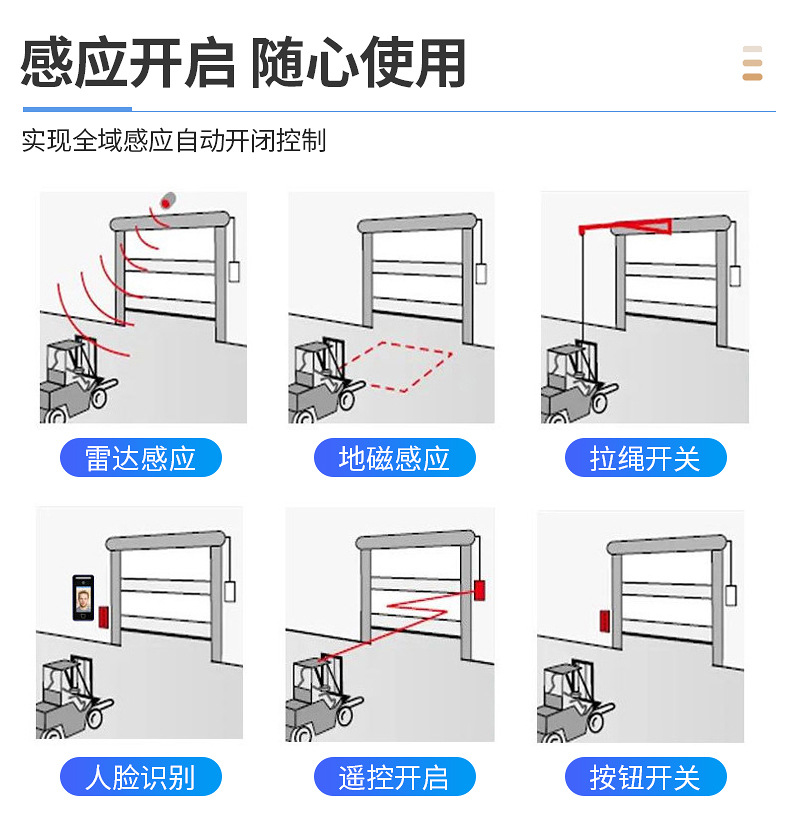 感应开启 随心使用

实现全域感应自动开闭控制

雷达感应

地磁感应

拉绳开关

人脸识别

遥控开启

按钮开关