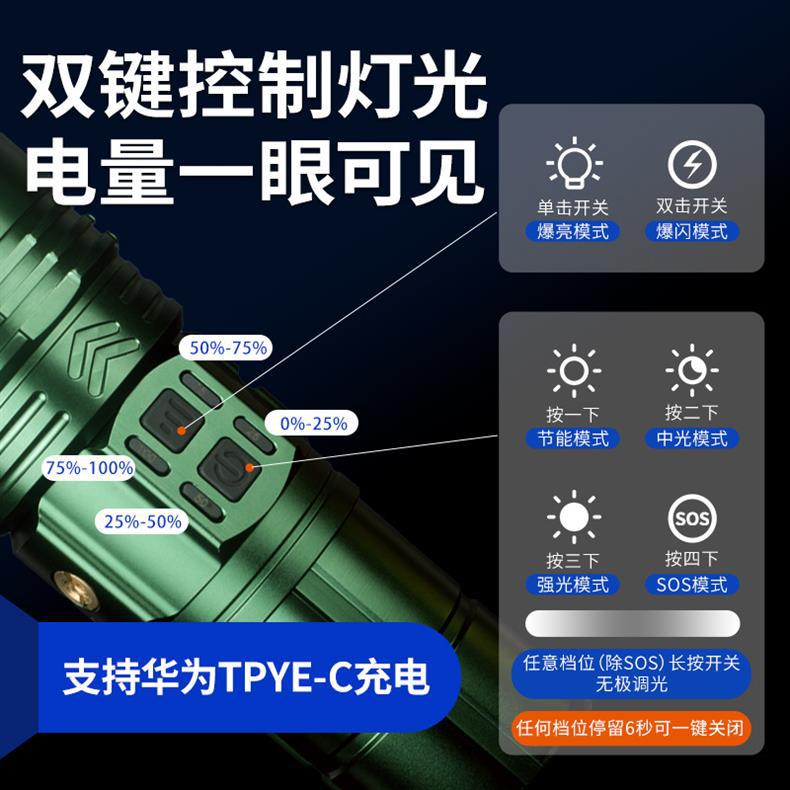 双键控制灯光
电量一眼可见

单击开关
爆亮模式

双击开关
爆闪模式

50%-75%

0%-25%

75%-100%

25%-50%

按一下
节能模式

按二下
中光模式

按三下
强光模式

SOS
按四下
SOS模式

任意档位（除SOS）长按开关
无极调光

任何档位停留6秒可一键关闭

支持华为TPYE-C充电