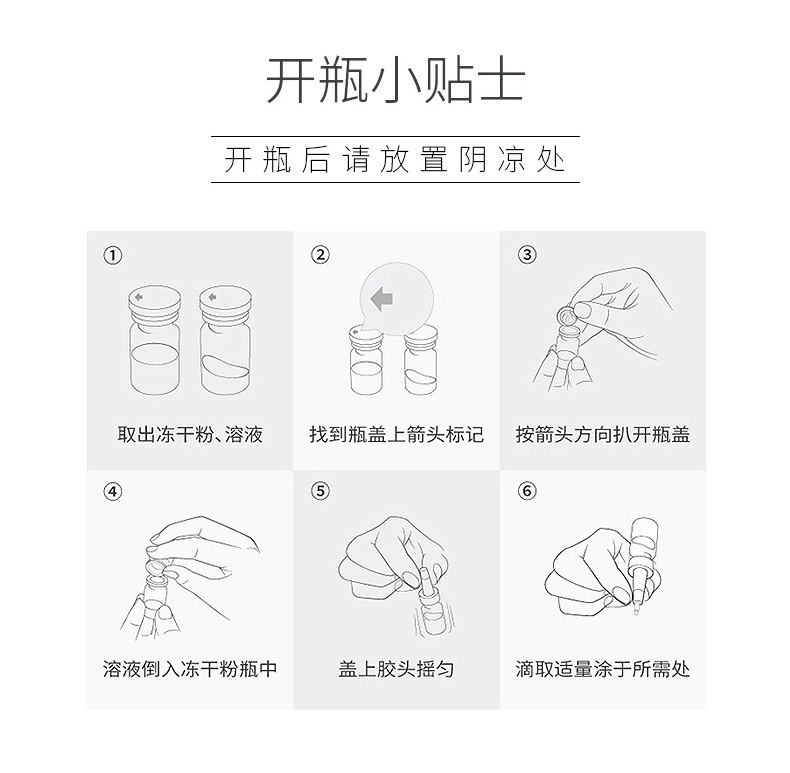 开瓶小贴士

开瓶后请放置阴凉处

①
取出冻干粉、溶液

②
找到瓶盖上箭头标记

③
按箭头方向扒开瓶盖

④
溶液倒入冻干粉瓶中

⑤
盖上胶头摇匀

⑥
滴取适量涂于所需处