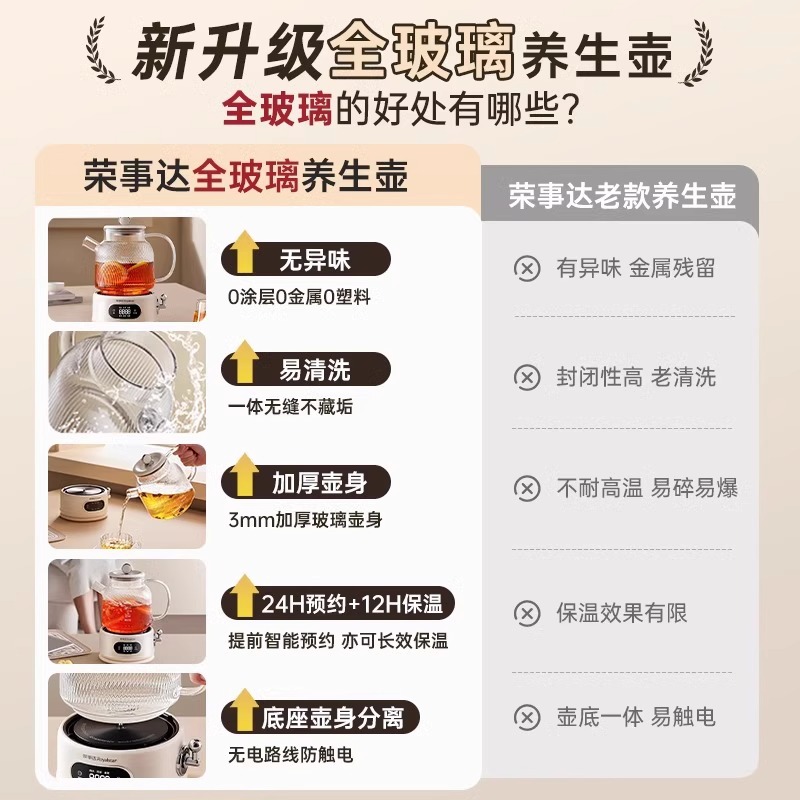 新升级全玻璃养生壶
全玻璃的好处有哪些?

荣事达全玻璃养生壶

无异味
0涂层0金属0塑料

易清洗
一体无缝不藏垢

加厚壶身
3mm加厚玻璃壶身

24H预约+12H保温
提前智能预约 亦可长效保温

底座壶身分离
无电路线防触电

荣事达老款养生壶

有异味 金属残留

封闭性高 老清洗

不耐高温 易碎易爆

保温效果有限

壶底一体 易触电