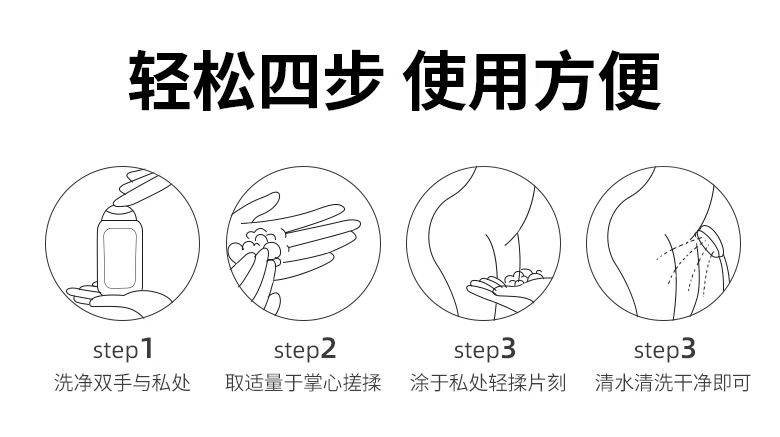 轻松四步 使用方便

step1
洗净双手与私处

step2
取适量于掌心搓揉

step3
涂于私处轻揉片刻

step3
清水清洗干净即可