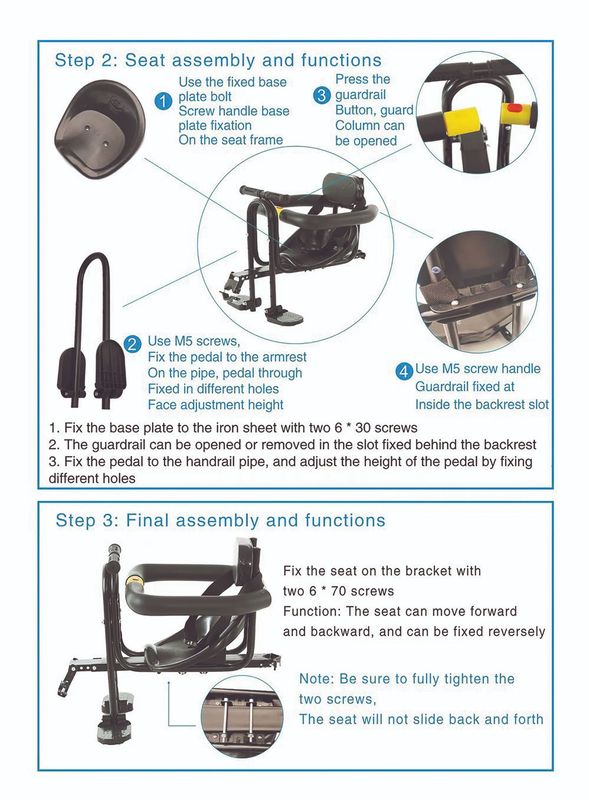 Step 2: Seat assembly and functions

1 Use the fixed base plate bolt
Screw handle base plate fixation
On the seat frame

3 Press the guardrail
Button, guard
Column can be opened

2 Use M5 screws,
Fix the pedal to the armrest
On the pipe, pedal through
Fixed in different holes
Face adjustment height

4 Use M5 screw handle
Guardrail fixed at
Inside the backrest slot

1. Fix the base plate to the iron sheet with two 6 * 30 screws
2. The guardrail can be opened or removed in the slot fixed behind the backrest
3. Fix the pedal to the handrail pipe, and adjust the height of the pedal by fixing different holes

Step 3: Final assembly and functions

Fix the seat on the bracket with two 6 * 70 screws
Function: The seat can move forward and backward, and can be fixed reversely

Note: Be sure to fully tighten the two screws,
The seat will not slide back and forth