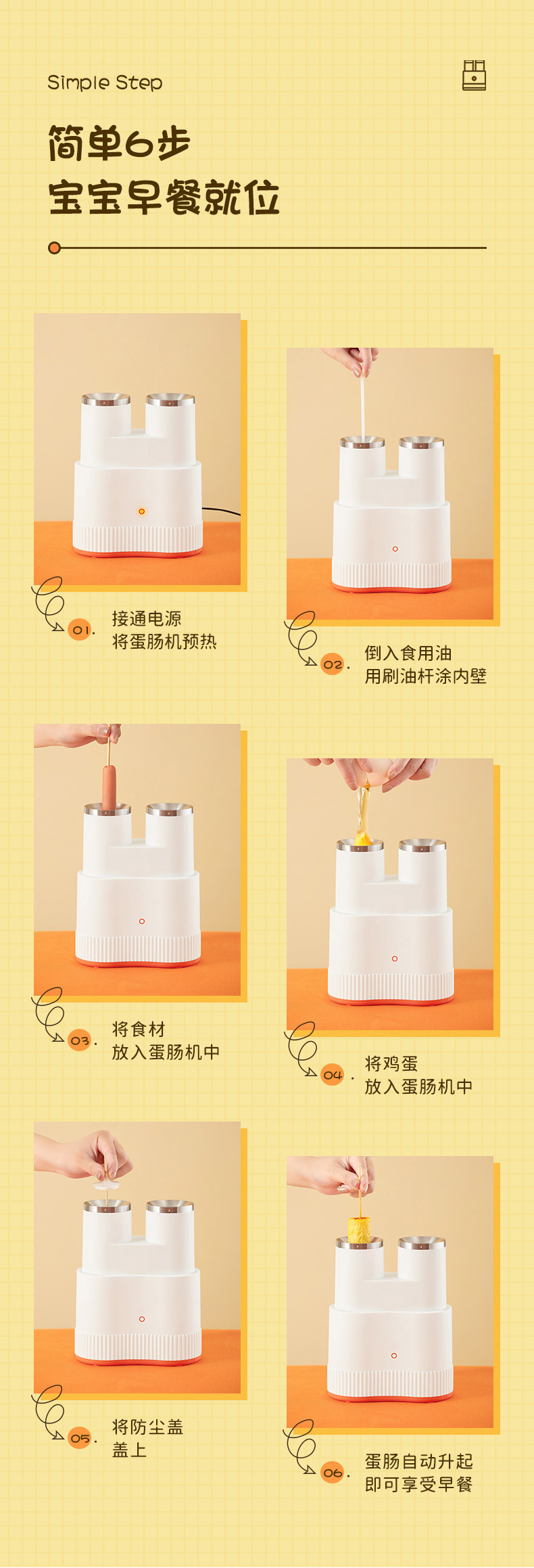 Simple Step

简单6步
宝宝早餐就位

01.
接通电源
将蛋肠机预热

02.
倒入食用油
用刷油杆涂内壁

03.
将食材
放入蛋肠机中

04.
将鸡蛋
放入蛋肠机中

05.
将防尘盖
盖上

06.
蛋肠自动升起
即可享受早餐