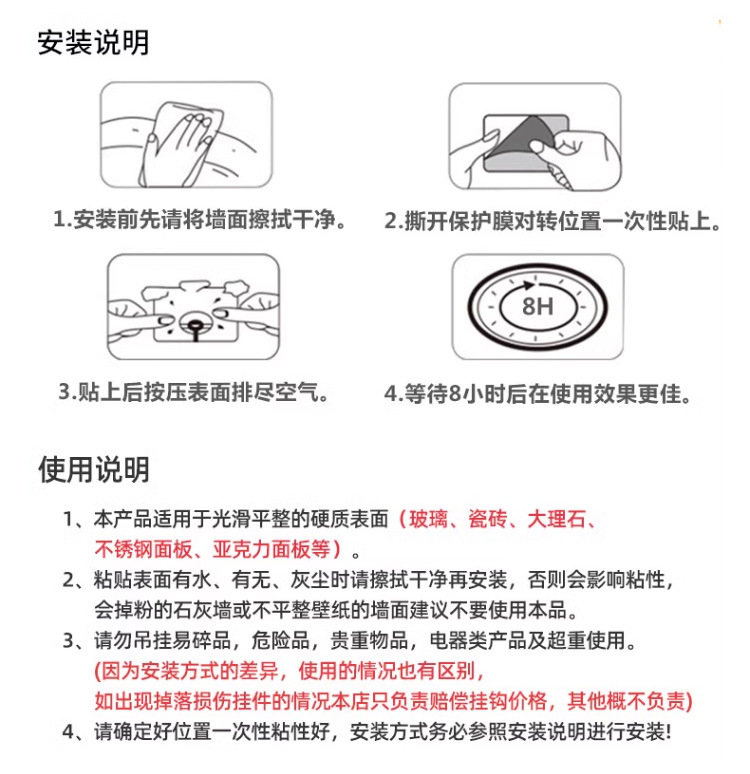 安装说明

1.安装前先请将墙面擦拭干净。

2.撕开保护膜对转位置一次性贴上。

3.贴上后按压表面排尽空气。

8H

4.等待8小时后在使用效果更佳。

使用说明

1、本产品适用于光滑平整的硬质表面（玻璃、瓷砖、大理石、不锈钢面板、亚克力面板等）。

2、粘贴表面有水、有无、灰尘时请擦拭干净再安装，否则会影响粘性，会掉粉的石灰墙或不平整壁纸的墙面建议不要使用本品。

3、请勿吊挂易碎品，危险品，贵重物品，电器类产品及超重使用。
(因为安装方式的差异，使用的情况也有区别，如出现掉落损伤挂件的情况本店只负责赔偿挂钩价格，其他概不负责)

4、请确定好位置一次性粘性好，安装方式务必参照安装说明进行安装!