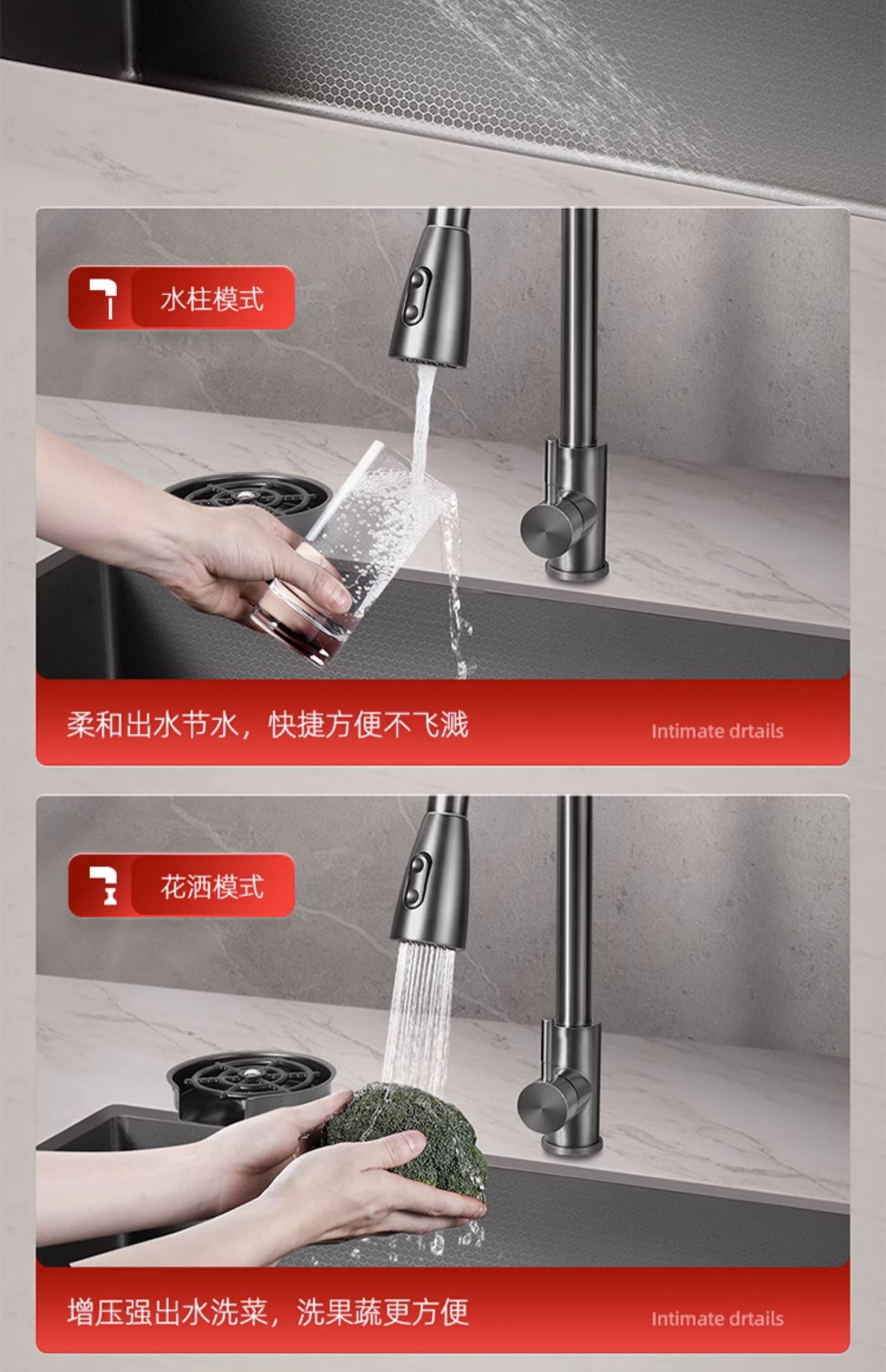 水柱模式

柔和出水节水，快捷方便不飞溅

Intimate drtails

花洒模式

增压强出水洗菜，洗果蔬更方便

Intimate drtails