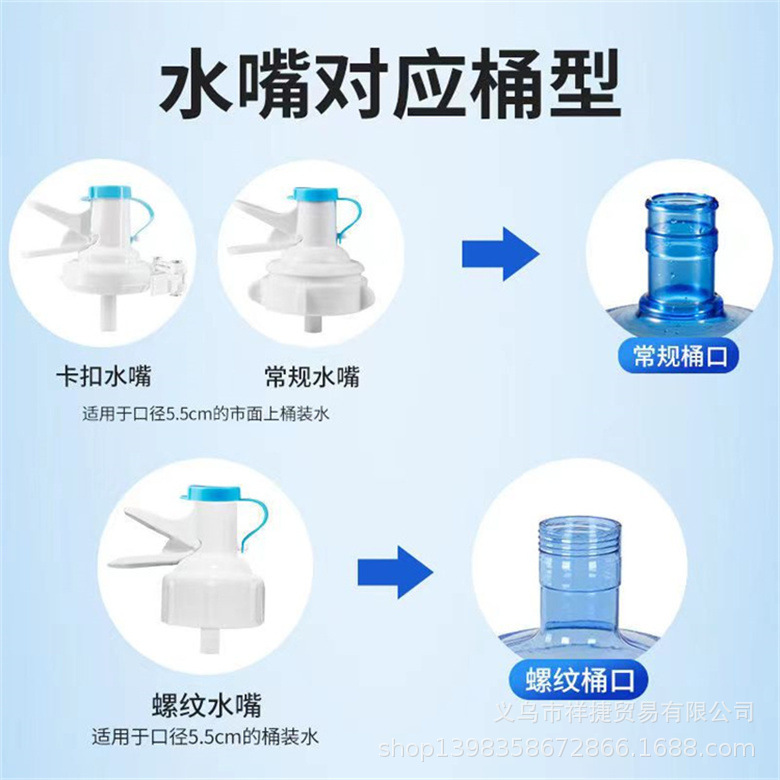 水嘴对应桶型

卡扣水嘴

常规水嘴

适用于口径5.5cm的市面上桶装水

常规桶口

螺纹水嘴

适用于口径5.5cm的桶装水

螺纹桶口

义乌市祥捷贸易有限公司

shop1398358672866.1688.com