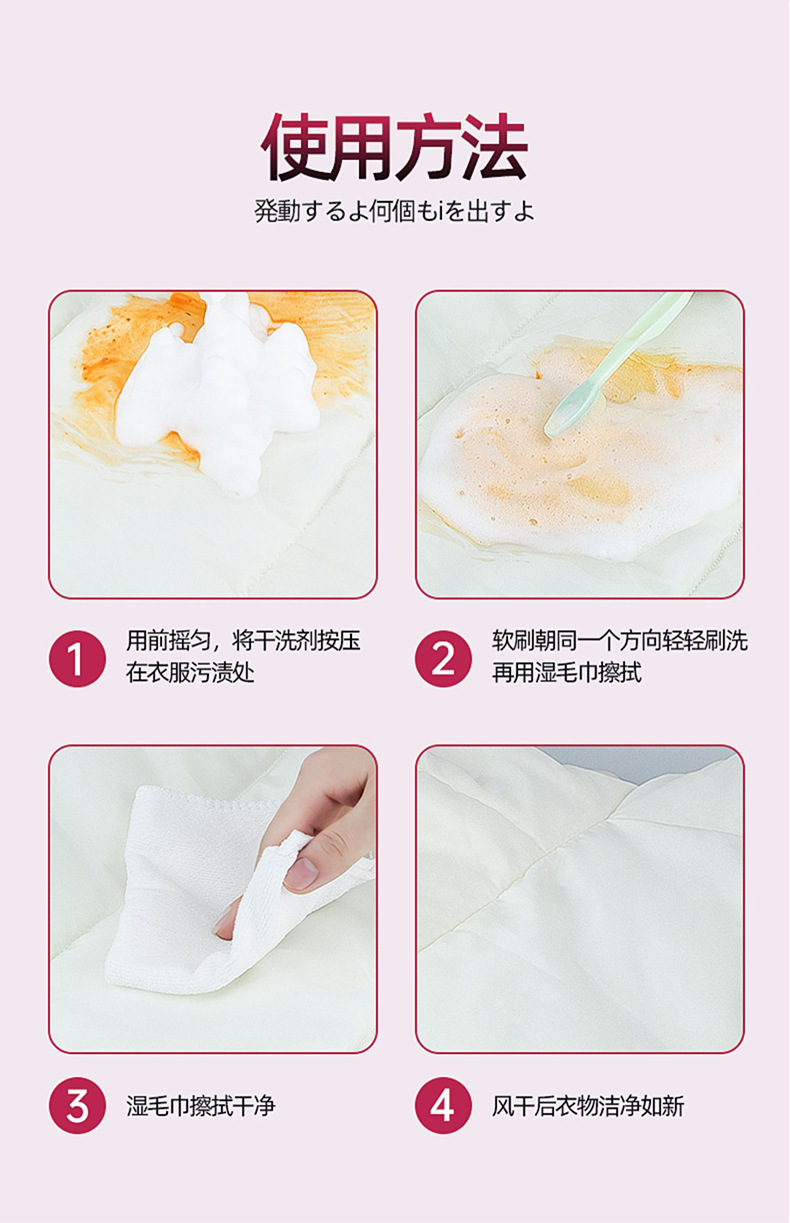 使用方法

発動するよ何個もiを出すよ

1 用前摇匀，将干洗剂按压在衣服污渍处

2 软刷朝同一个方向轻轻刷洗再用湿毛巾擦拭

3 湿毛巾擦拭干净

4 风干后衣物洁净如新