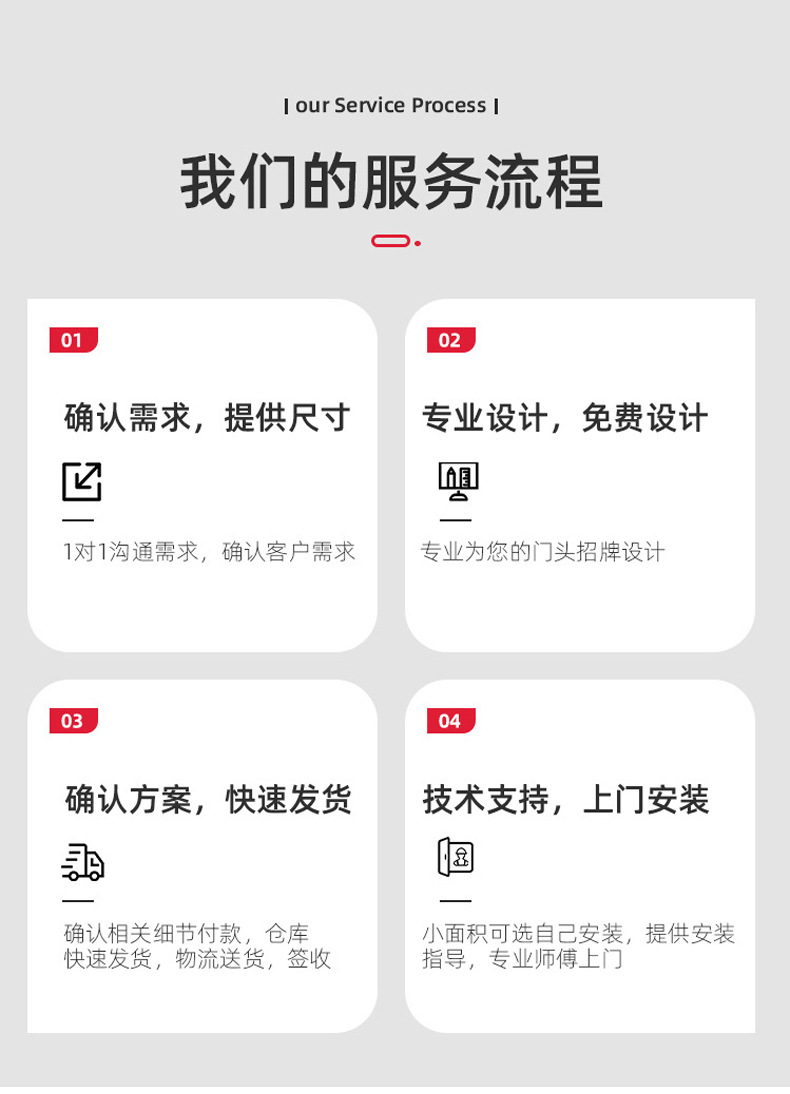 | our Service Process |

我们的服务流程

01

确认需求，提供尺寸

1对1沟通需求，确认客户需求

02

专业设计，免费设计

专业为您的门头招牌设计

03

确认方案，快速发货

确认相关细节付款，仓库快速发货，物流送货，签收

04

技术支持，上门安装

小面积可选自己安装，提供安装指导，专业师傅上门