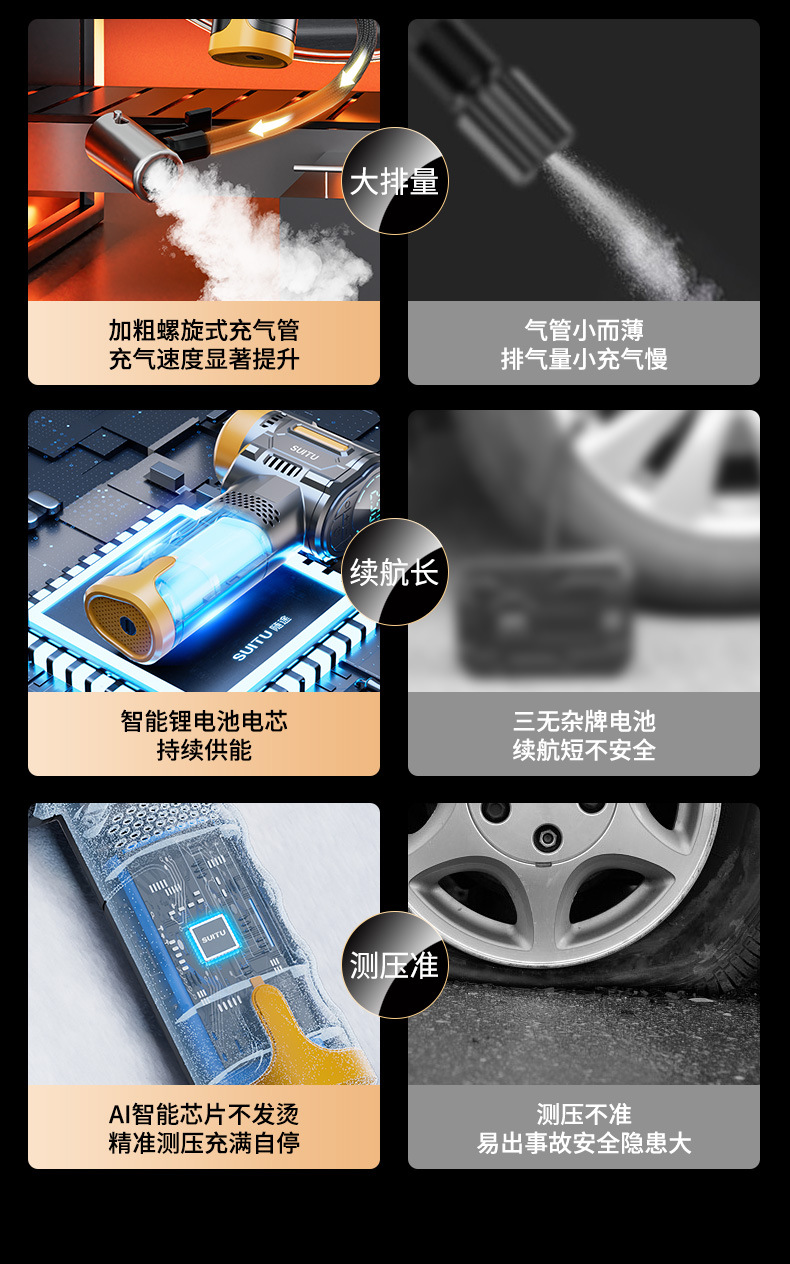 大排量

加粗螺旋式充气管
充气速度显著提升

气管小而薄
排气量小充气慢

SUITU

SUITU 随途

续航长

智能锂电池电芯
持续供能

三无杂牌电池
续航短不安全

SUITU

测压准

AI智能芯片不发烫
精准测压充满自停

测压不准
易出事故安全隐患大