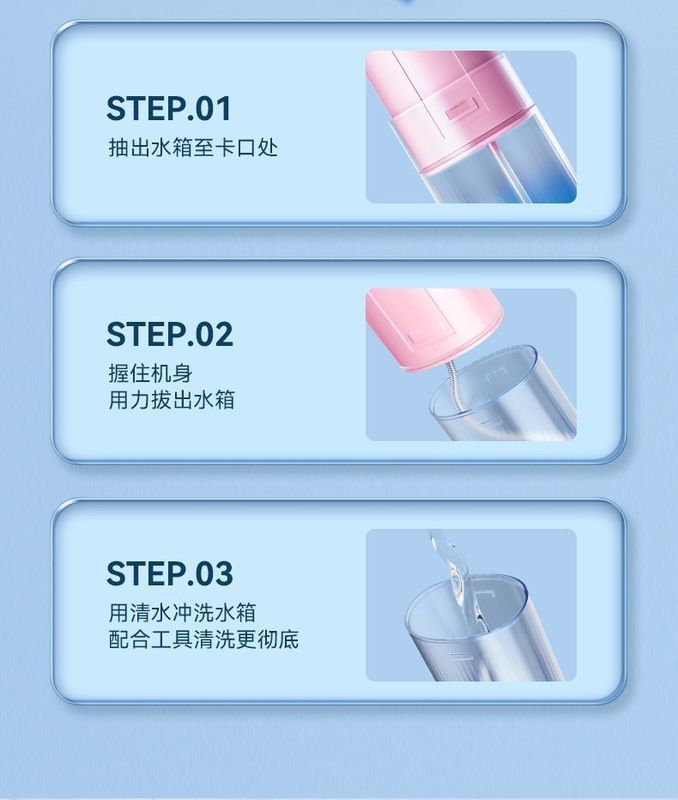 STEP.01
抽出水箱至卡口处

STEP.02
握住机身
用力拔出水箱

STEP.03
用清水冲洗水箱
配合工具清洗更彻底