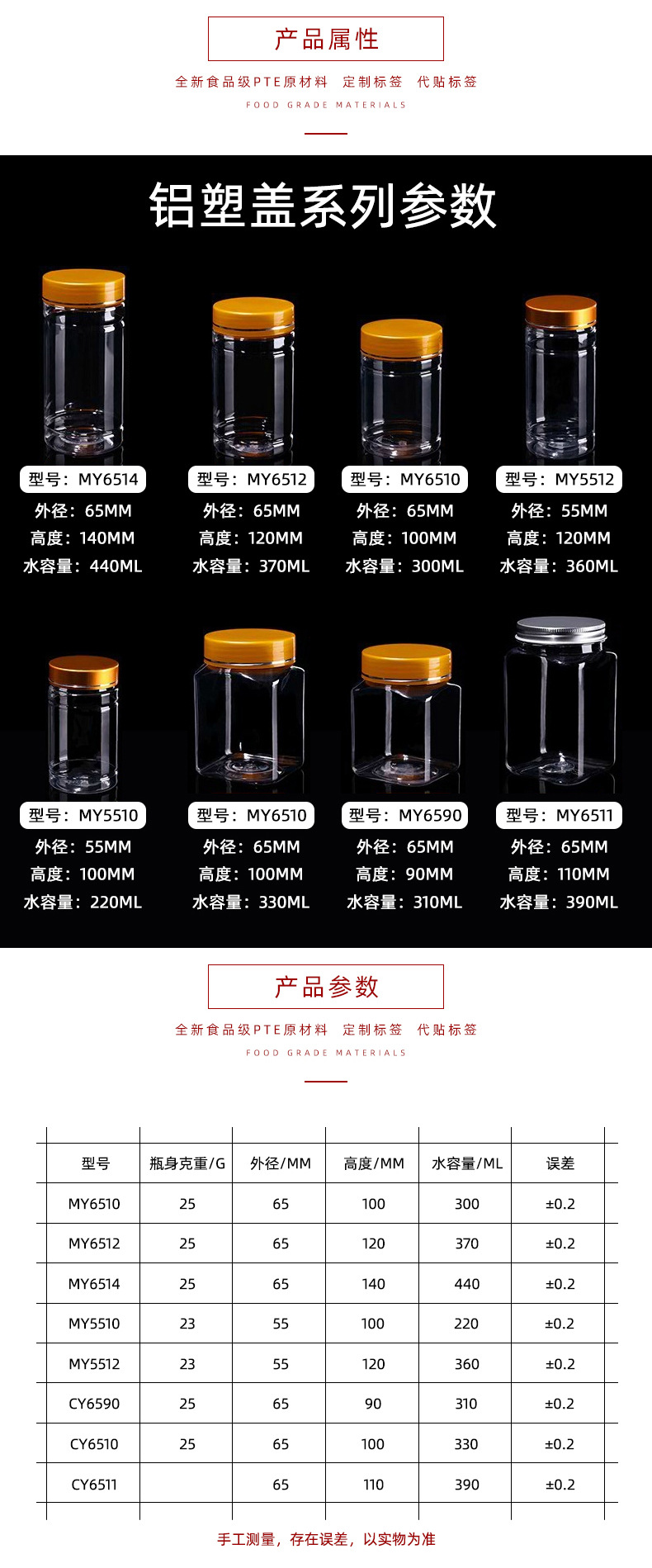 产品属性

全新食品级PTE原材料　定制标签　代贴标签

FOOD GRADE MATERIALS

铝塑盖系列参数

型号：MY6514
外径：65MM
高度：140MM
水容量：440ML

型号：MY6512
外径：65MM
高度：120MM
水容量：370ML

型号：MY6510
外径：65MM
高度：100MM
水容量：300ML

型号：MY5512
外径：55MM
高度：120MM
水容量：360ML

型号：MY5510
外径：55MM
高度：100MM
水容量：220ML

型号：MY6510
外径：65MM
高度：100MM
水容量：330ML

型号：MY6590
外径：65MM
高度：90MM
水容量：310ML

型号：MY6511
外径：65MM
高度：110MM
水容量：390ML

产品参数

全新食品级PTE原材料　定制标签　代贴标签

FOOD GRADE MATERIALS

| 型号 | 瓶身克重/G | 外径/MM | 高度/MM | 水容量/ML | 误差 |
|---|---|---|---|---|---|
| MY6510 | 25 | 65 | 100 | 300 | ±0.2 |
| MY6512 | 25 | 65 | 120 | 370 | ±0.2 |
| MY6514 | 25 | 65 | 140 | 440 | ±0.2 |
| MY5510 | 23 | 55 | 100 | 220 | ±0.2 |
| MY5512 | 23 | 55 | 120 | 360 | ±0.2 |
| CY6590 | 25 | 65 | 90 | 310 | ±0.2 |
| CY6510 | 25 | 65 | 100 | 330 | ±0.2 |
| CY6511 | | 65 | 110 | 390 | ±0.2 |

手工测量，存在误差，以实物为准