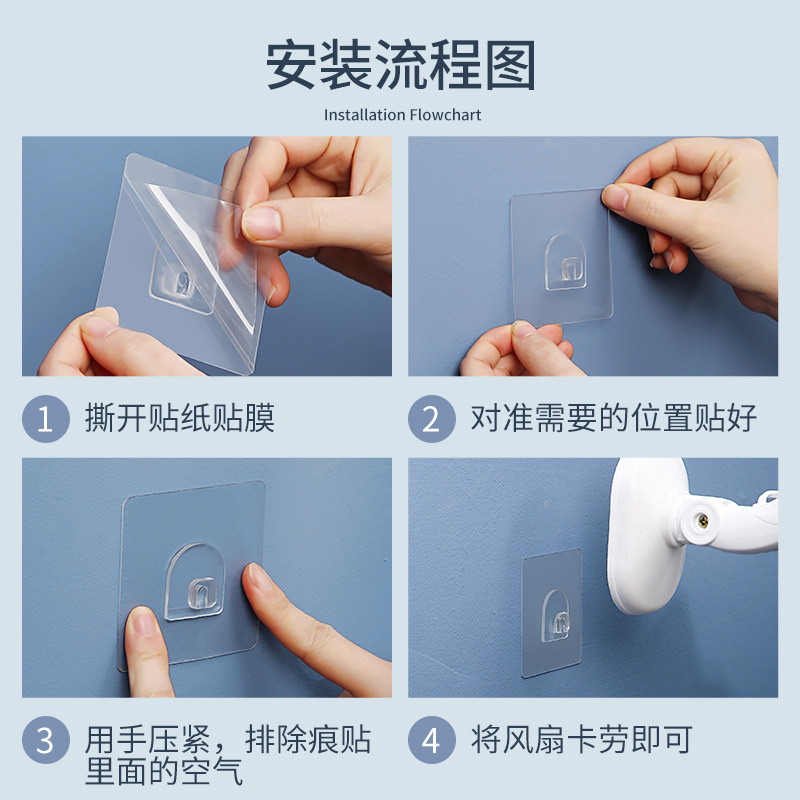 安装流程图

Installation Flowchart

1 撕开贴纸贴膜

2 对准需要的位置贴好

3 用手压紧，排除痕贴里面的空气

4 将风扇卡劳即可