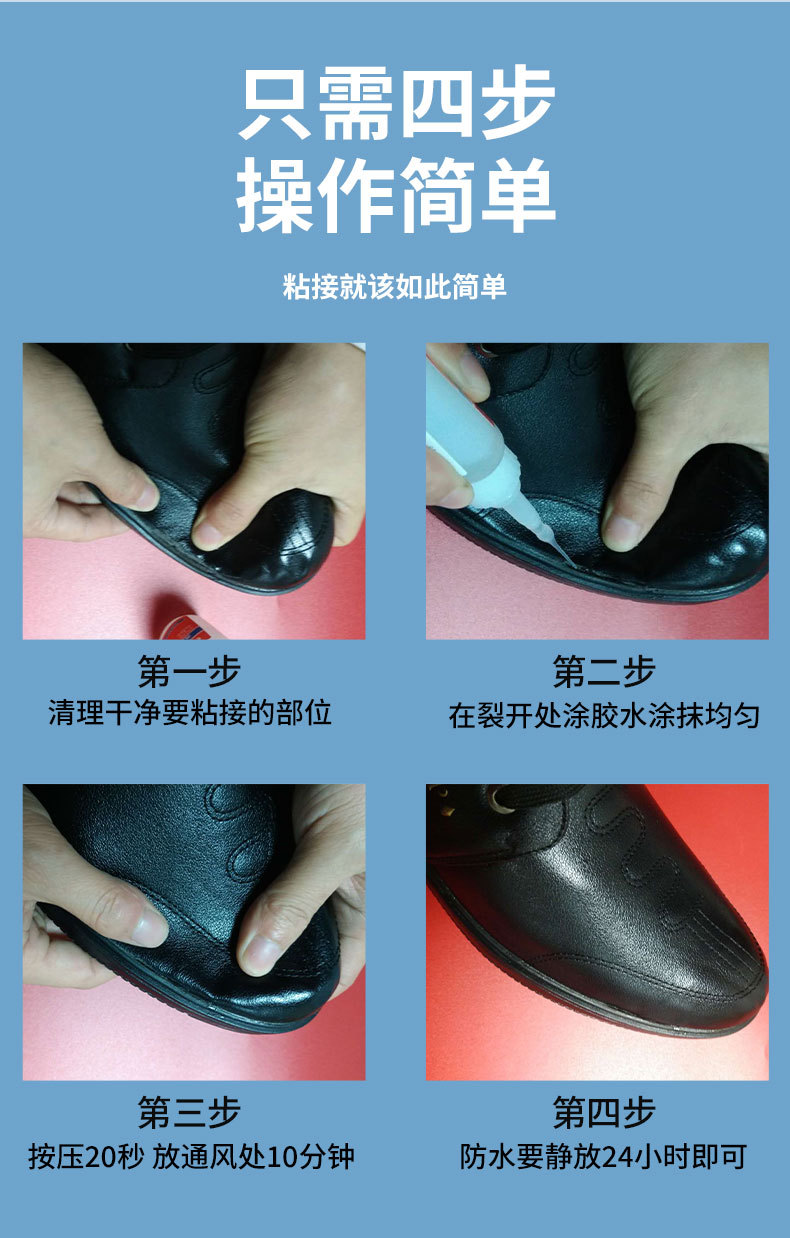 只需四步
操作简单

粘接就该如此简单

第一步
清理干净要粘接的部位

第二步
在裂开处涂胶水涂抹均匀

第三步
按压20秒 放通风处10分钟

第四步
防水要静放24小时即可