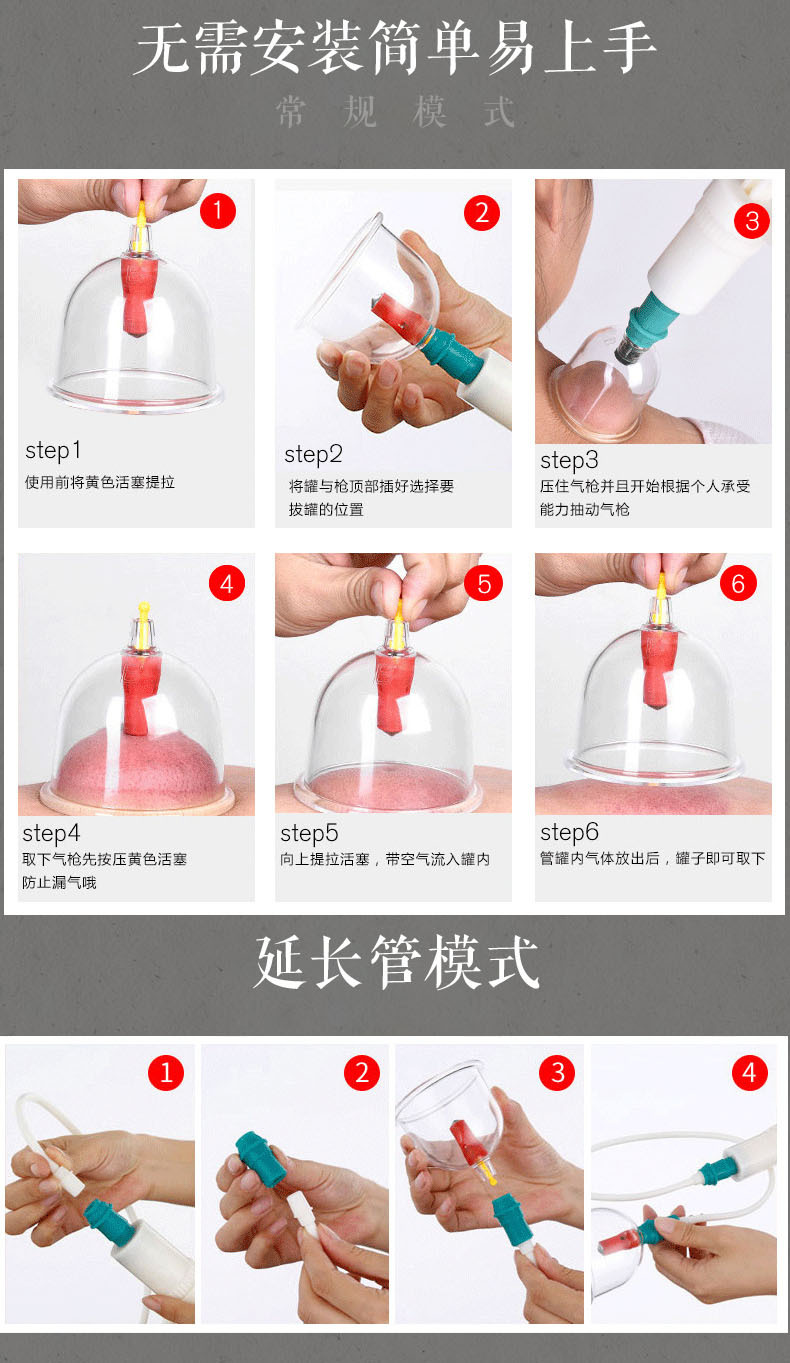 无需安装简单易上手

常规模式

1

step1
使用前将黄色活塞提拉

2

step2
将罐与枪顶部插好选择要拔罐的位置

3

step3
压住气枪并且开始根据个人承受能力抽动气枪

4

step4
取下气枪先按压黄色活塞防止漏气哦

5

step5
向上提拉活塞，带空气流入罐内

6

step6
管罐内气体放出后，罐子即可取下

延长管模式

1

2

3

4