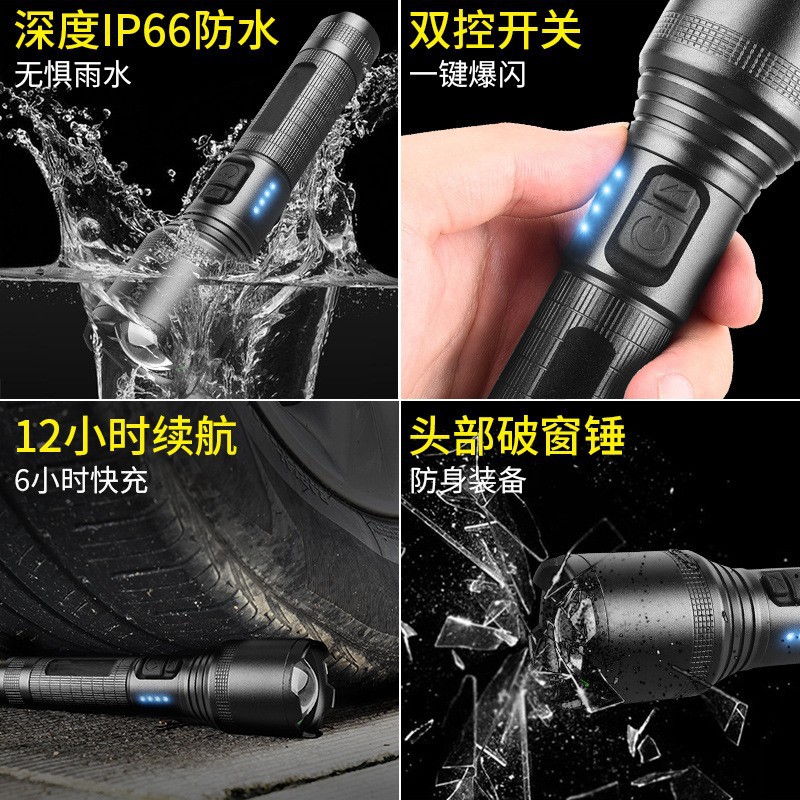 深度IP66防水
无惧雨水

双控开关
一键爆闪

12小时续航
6小时快充

头部破窗锤
防身装备