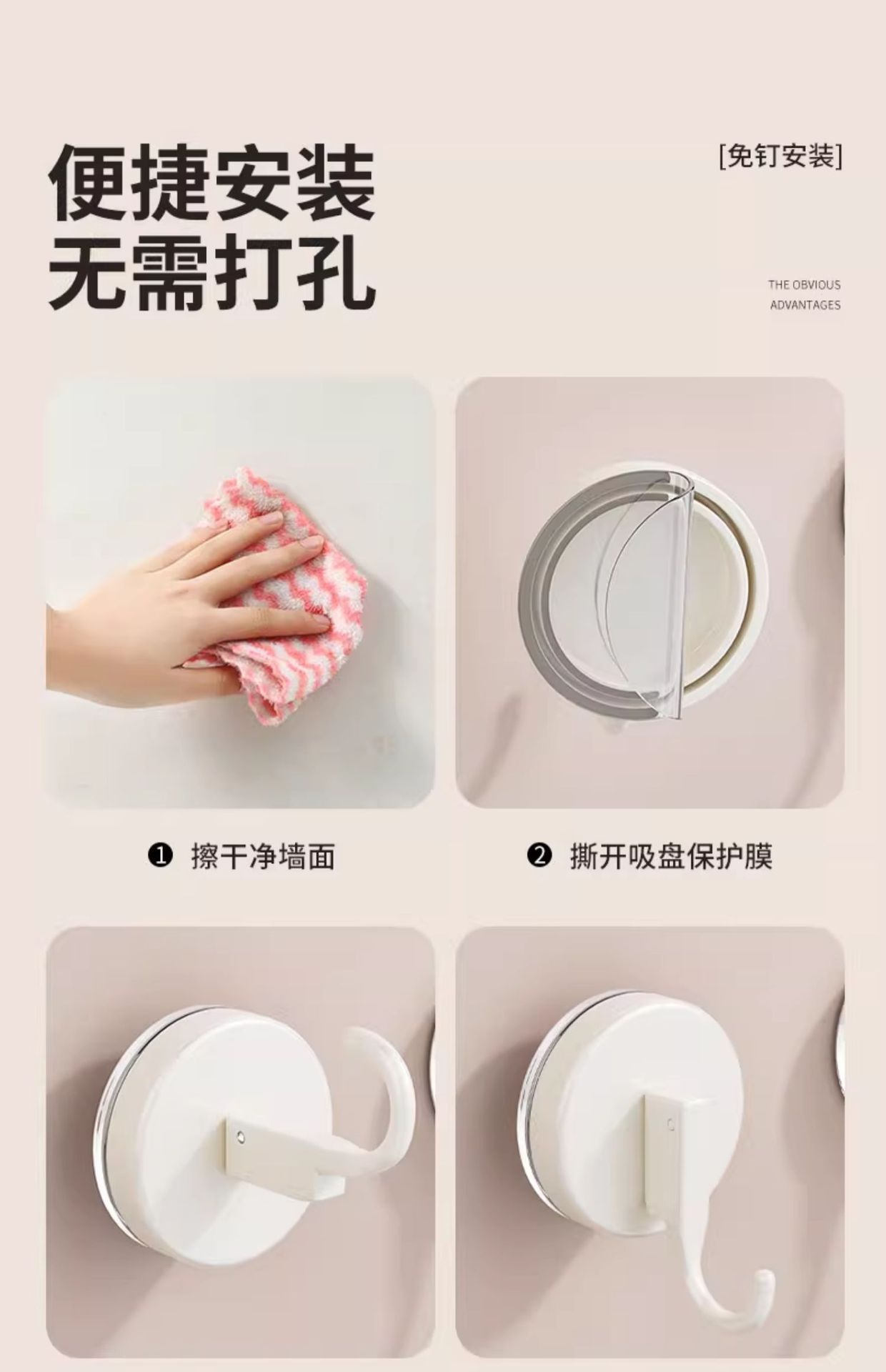 便捷安装
无需打孔

[免钉安装]

THE OBVIOUS
ADVANTAGES

❶ 擦干净墙面

❷ 撕开吸盘保护膜