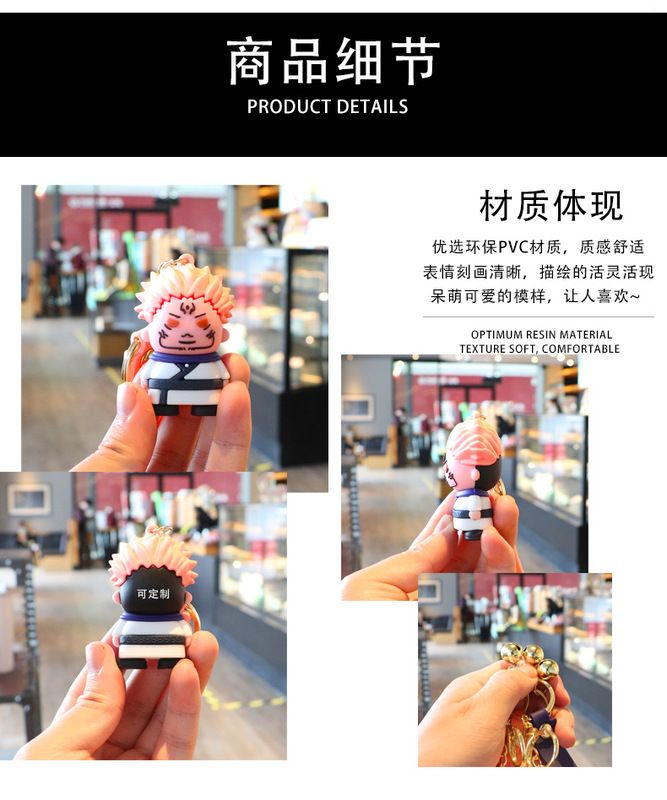 商品细节
PRODUCT DETAILS

材质体现

优选环保PVC材质，质感舒适
表情刻画清晰，描绘的活灵活现
呆萌可爱的模样，让人喜欢~

OPTIMUM RESIN MATERIAL
TEXTURE SOFT, COMFORTABLE

可定制