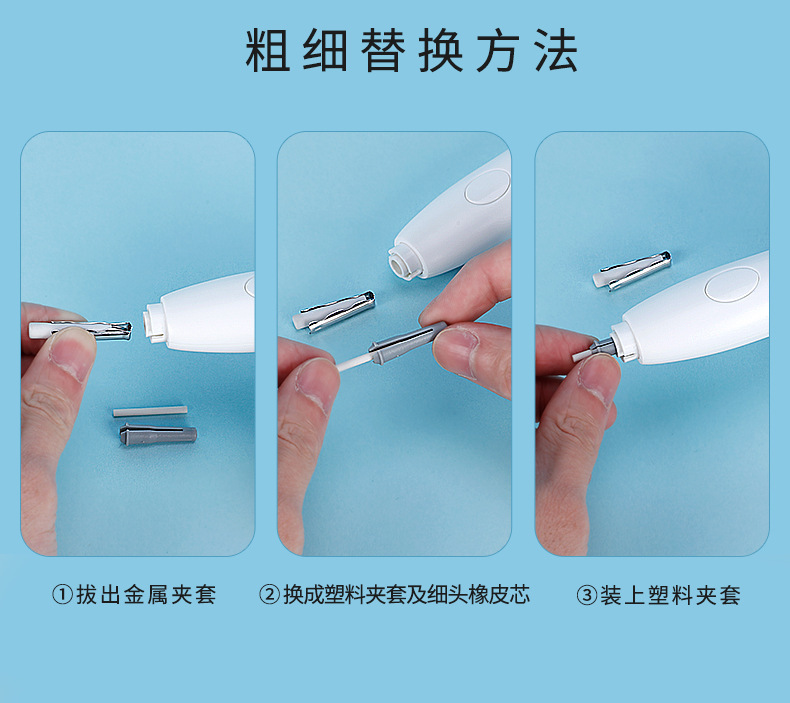 粗细替换方法

①拔出金属夹套

②换成塑料夹套及细头橡皮芯

③装上塑料夹套