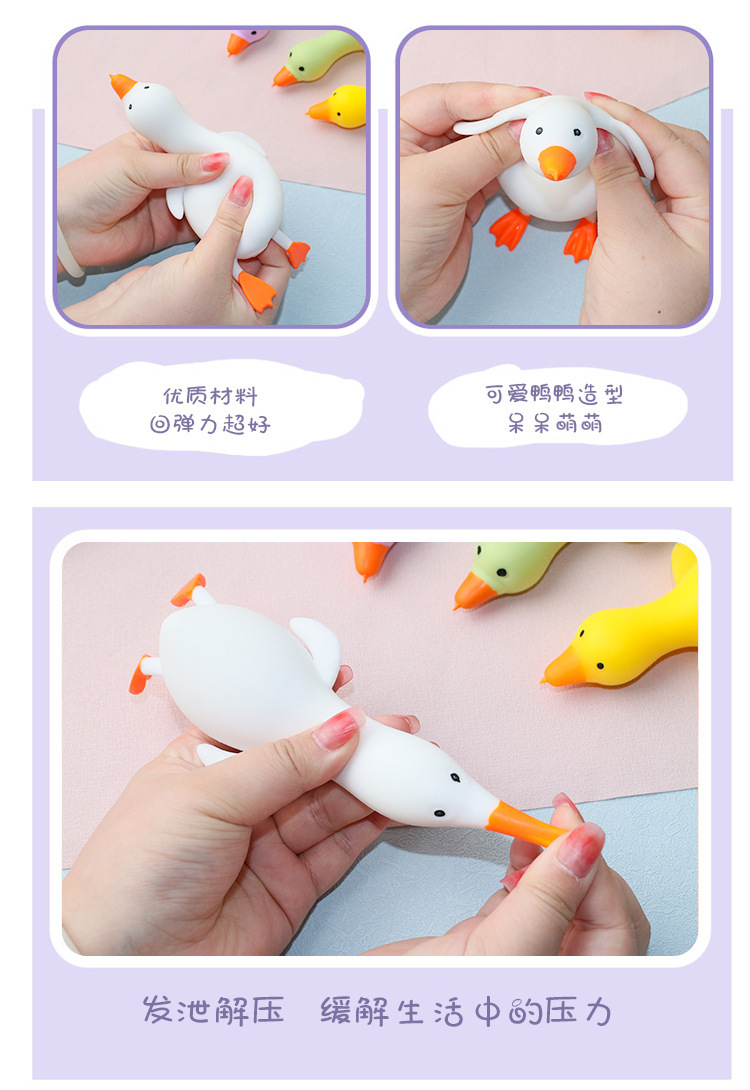 优质材料
回弹力超好

可爱鸭鸭造型
呆呆萌萌

发泄解压　缓解生活中的压力