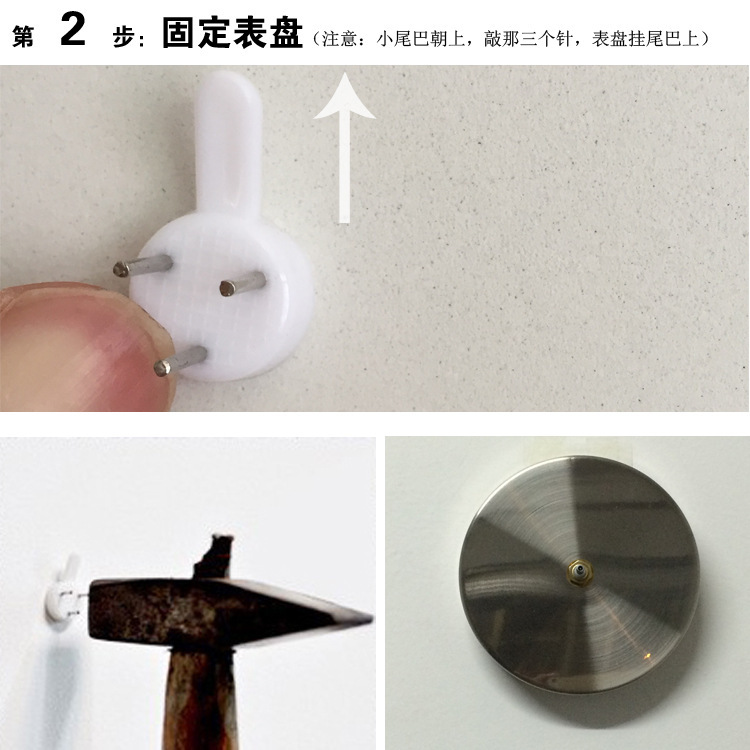 第 2 步：固定表盘（注意：小尾巴朝上，敲那三个针，表盘挂尾巴上）