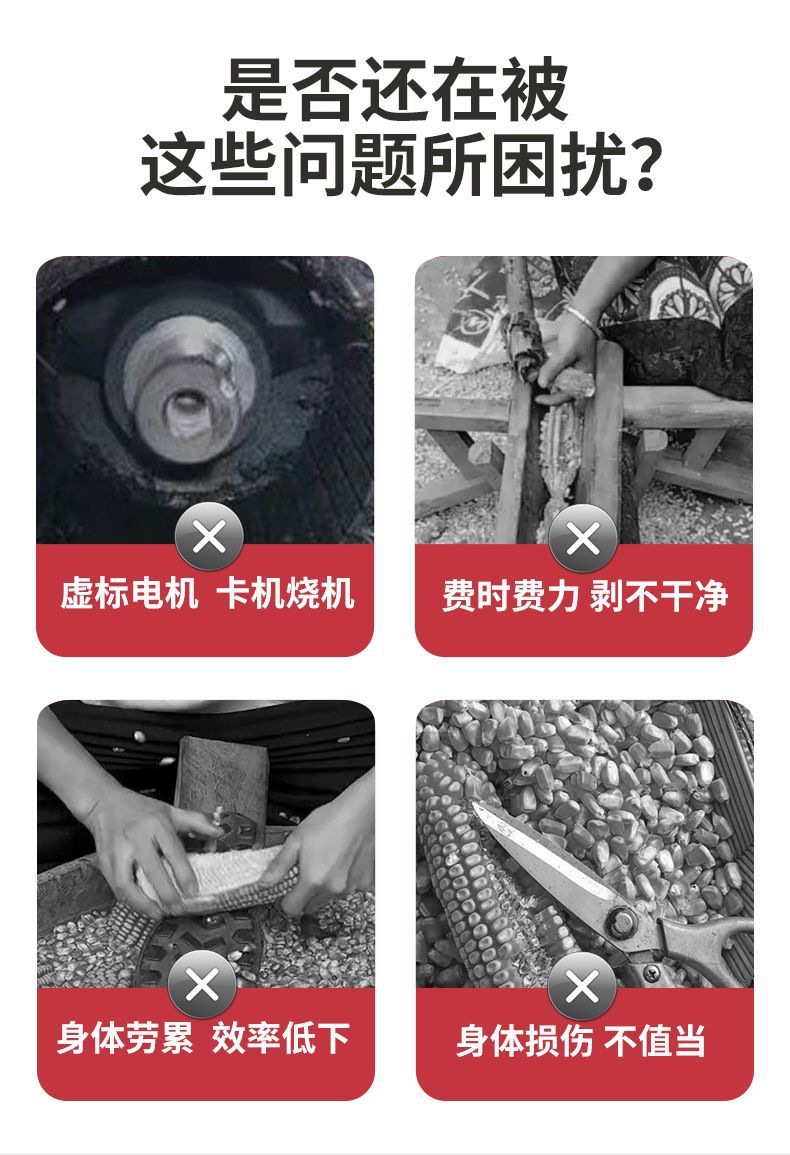 是否还在被
这些问题所困扰?

虚标电机 卡机烧机

费时费力 剥不干净

身体劳累 效率低下

身体损伤 不值当