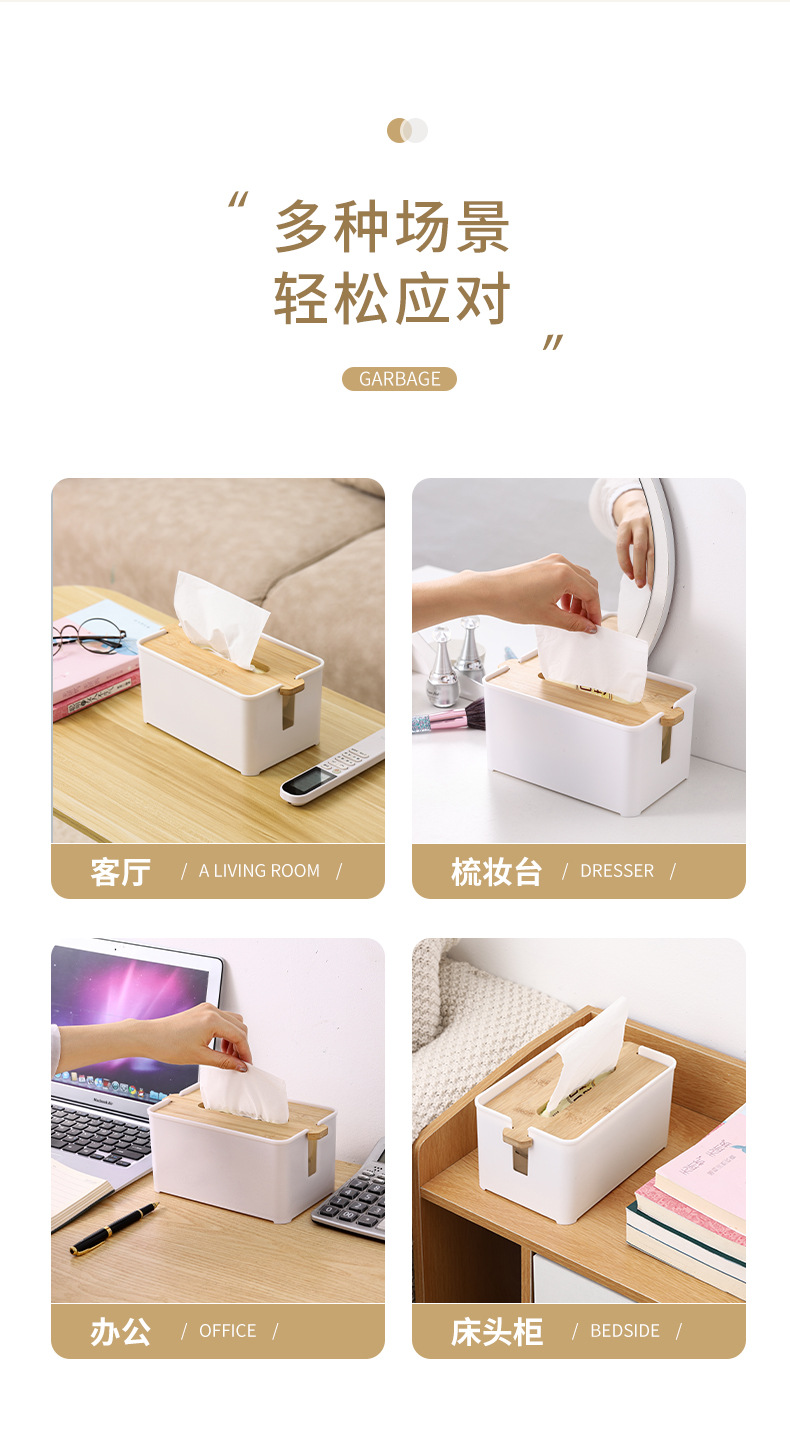 “ 多种场景
轻松应对 ”

GARBAGE

客厅 / A LIVING ROOM /

梳妆台 / DRESSER /

办公 / OFFICE /

床头柜 / BEDSIDE /