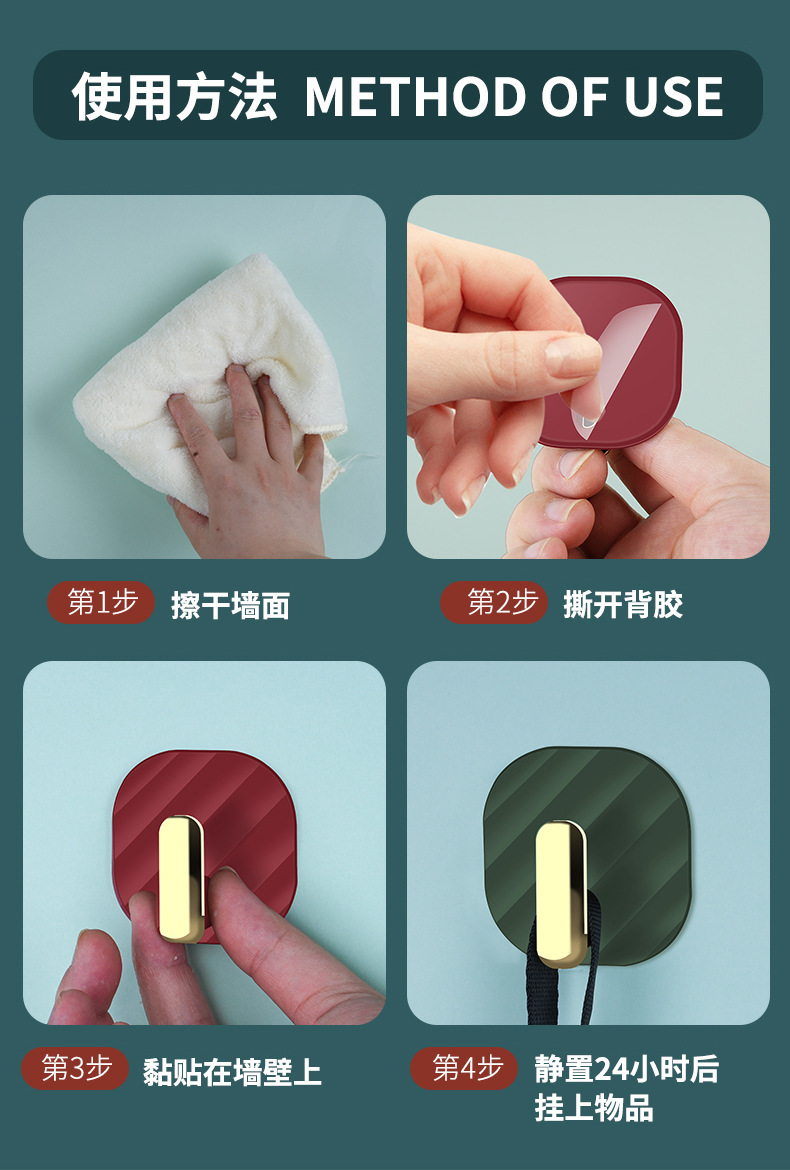 使用方法 METHOD OF USE

第1步 擦干墙面

第2步 撕开背胶

第3步 黏贴在墙壁上

第4步 静置24小时后挂上物品