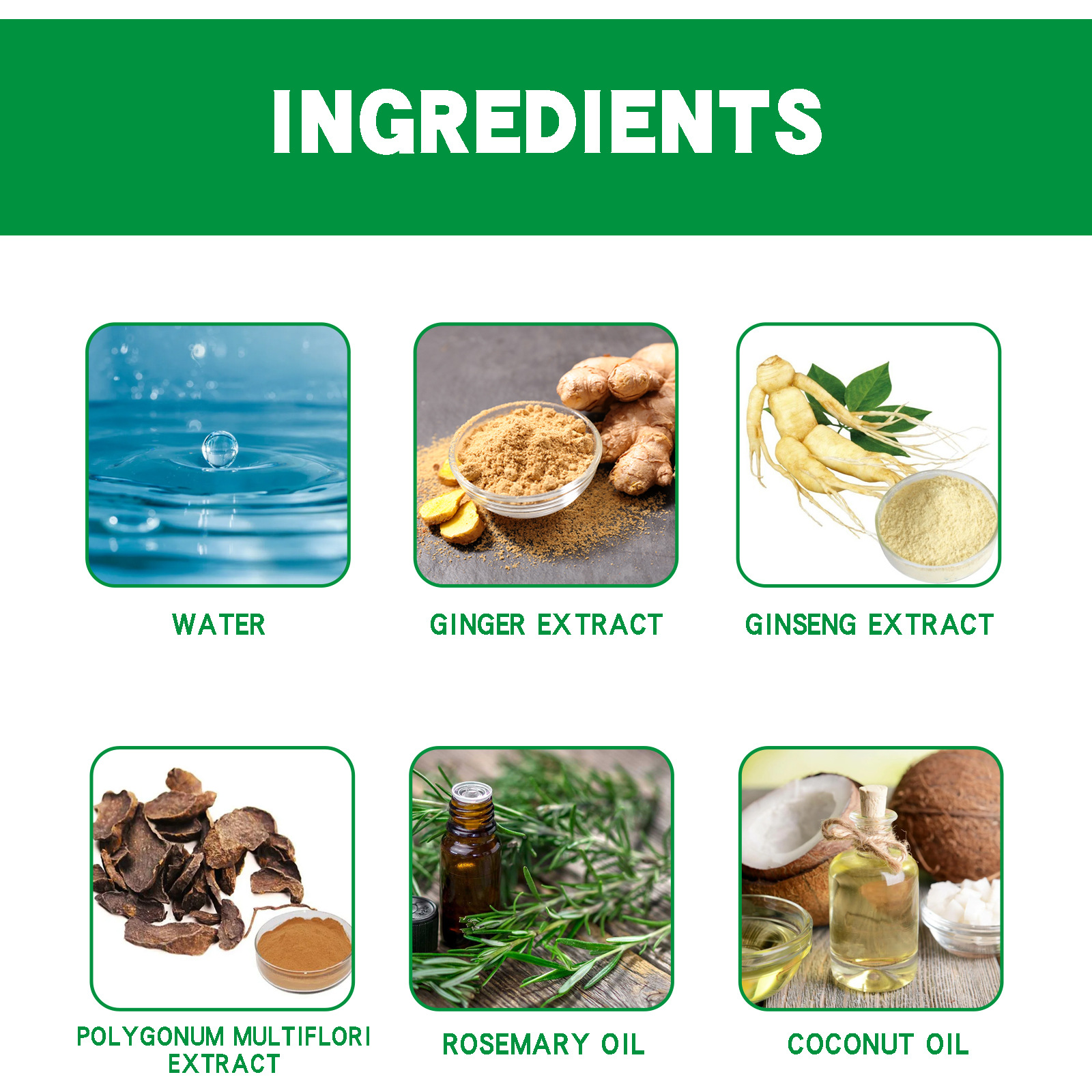 INGREDIENTS

WATER

GINGER EXTRACT

GINSENG EXTRACT

POLYGONUM MULTIFLORI EXTRACT

ROSEMARY OIL

COCONUT OIL