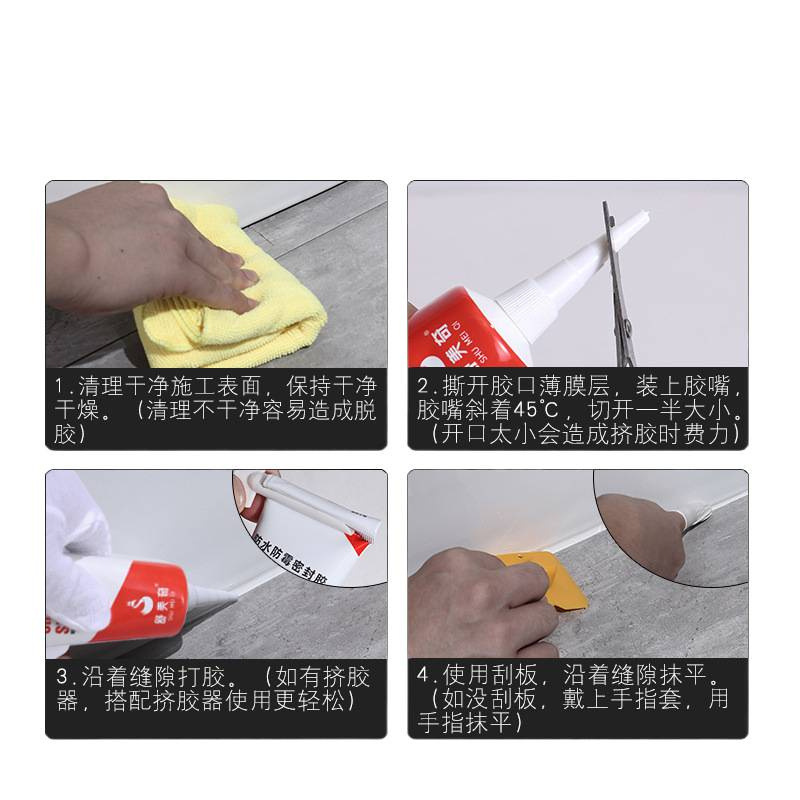 SHU MEI QI

1.清理干净施工表面，保持干净干燥。（清理不干净容易造成脱胶）

2.撕开胶口薄膜层，装上胶嘴，胶嘴斜着45℃，切开一半大小。（开口太小会造成挤胶时费力）

防水防霉密封胶

3.沿着缝隙打胶。（如有挤胶器，搭配挤胶器使用更轻松）

4.使用刮板，沿着缝隙抹平。（如没刮板，戴上手指套，用手指抹平）