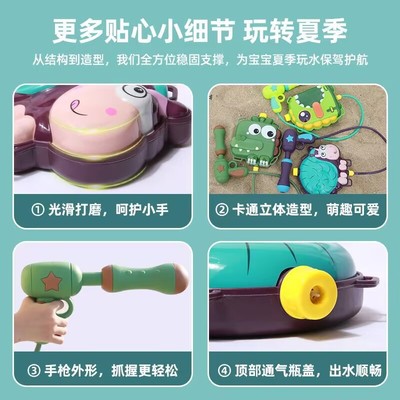 更多贴心小细节 玩转夏季

从结构到造型，我们全方位稳固支撑，为宝宝夏季玩水保驾护航

① 光滑打磨，呵护小手

② 卡通立体造型，萌趣可爱

③ 手枪外形，抓握更轻松

④ 顶部通气瓶盖，出水顺畅