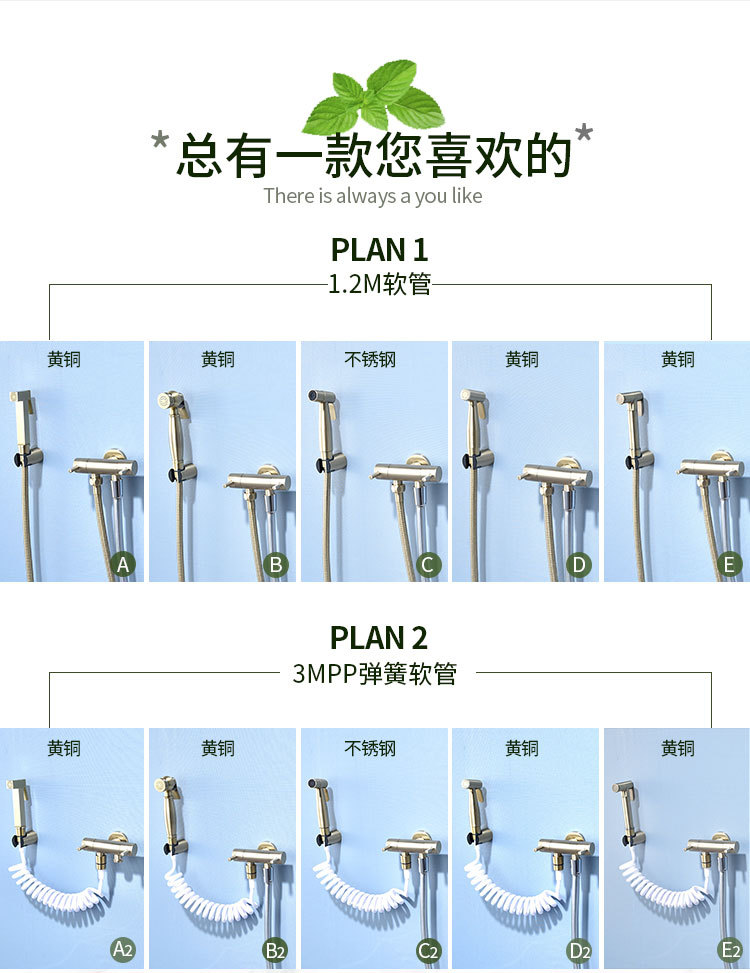 *总有一款您喜欢的*
There is always a you like

PLAN 1
1.2M软管

黄铜
A

黄铜
B

不锈钢
C

黄铜
D

黄铜
E

PLAN 2
3MPP弹簧软管

黄铜
A2

黄铜
B2

不锈钢
C2

黄铜
D2

黄铜
E2