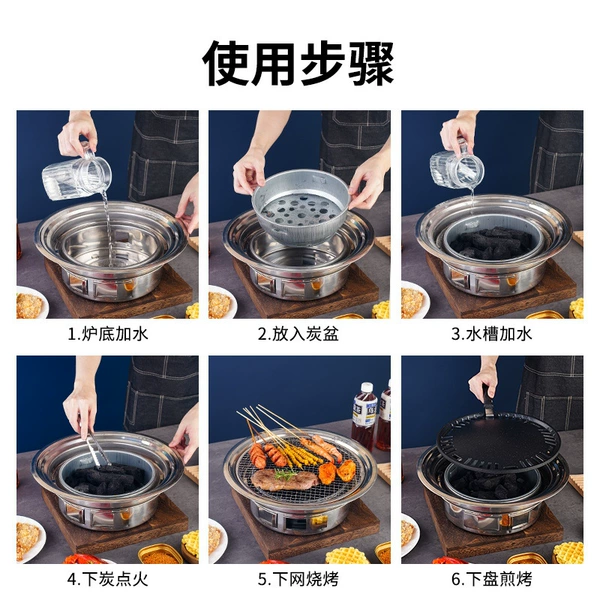 使用步骤

1.炉底加水

2.放入炭盆

3.水槽加水

4.下炭点火

5.下网烧烤

6.下盘煎烤