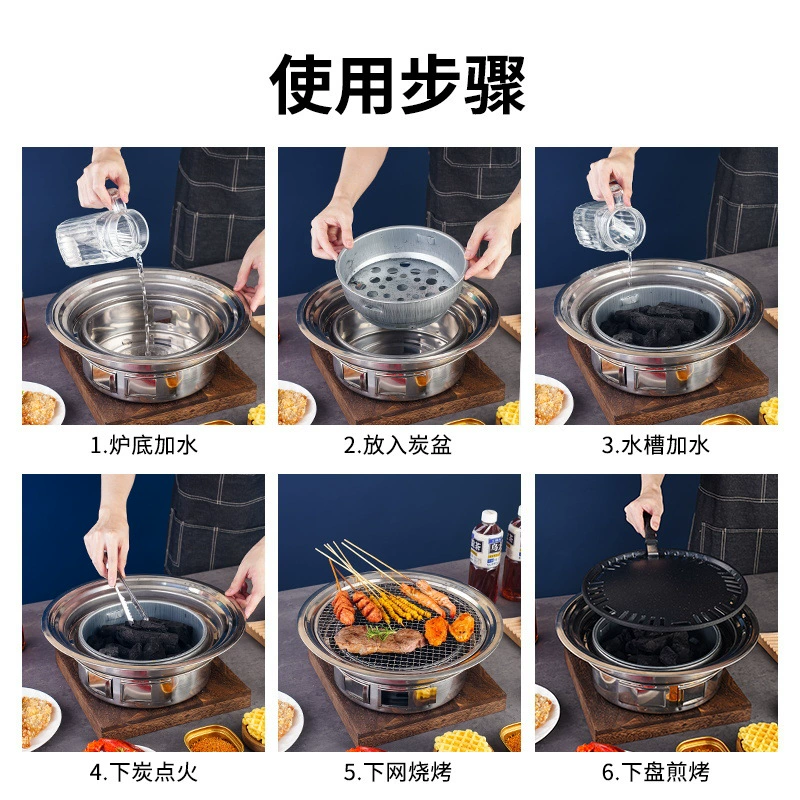 使用步骤

1.炉底加水

2.放入炭盆

3.水槽加水

4.下炭点火

5.下网烧烤

6.下盘煎烤