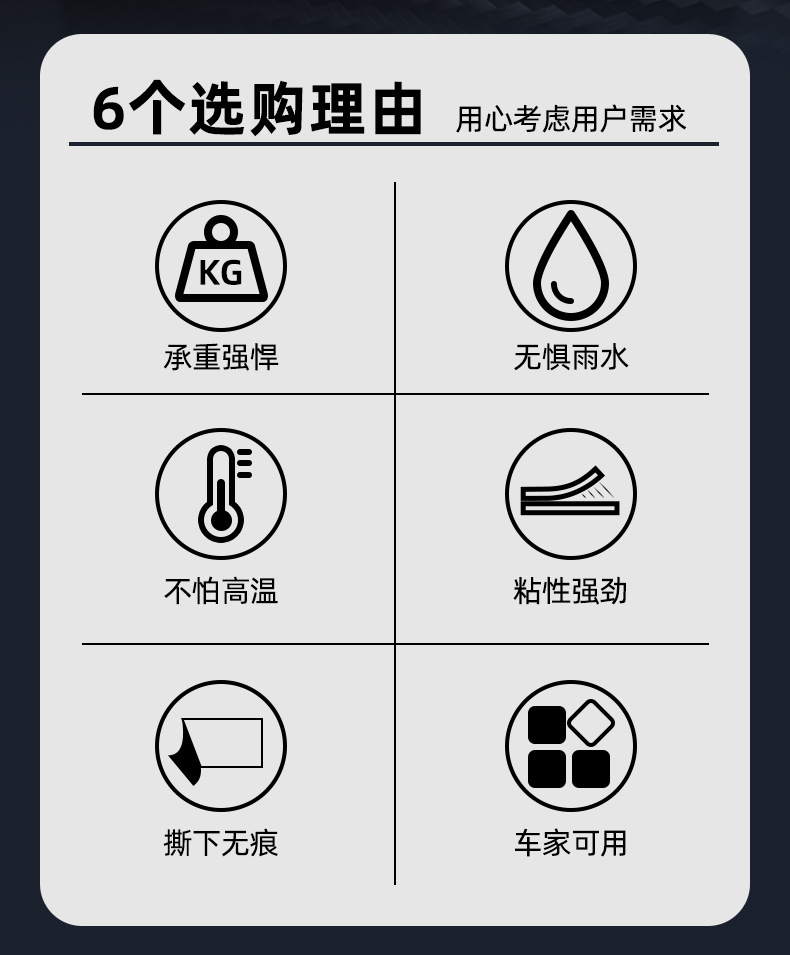 6个选购理由 用心考虑用户需求

KG

承重强悍

无惧雨水

不怕高温

粘性强劲

撕下无痕

车家可用