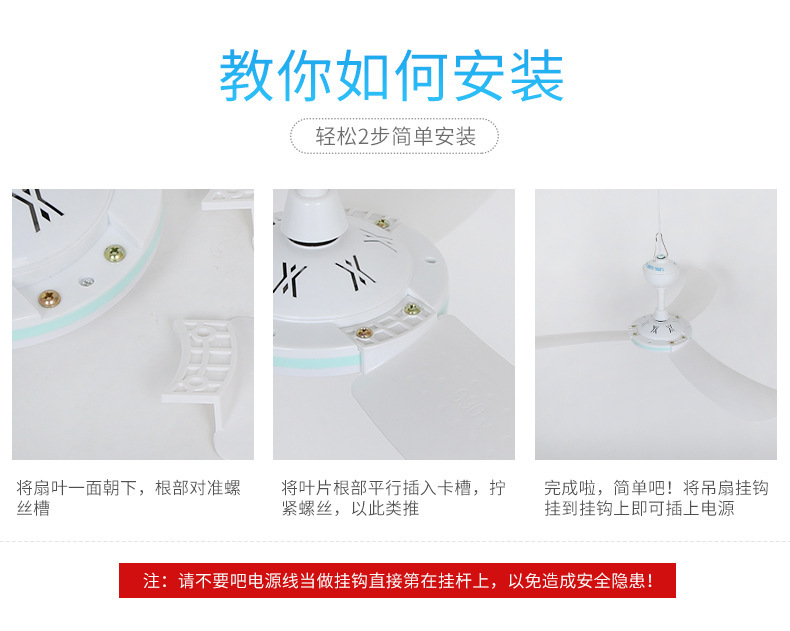 教你如何安装

轻松2步简单安装

将扇叶一面朝下，根部对准螺丝槽

将叶片根部平行插入卡槽，拧紧螺丝，以此类推

完成啦，简单吧！将吊扇挂钩挂到挂钩上即可插上电源

注：请不要吧电源线当做挂钩直接第在挂杆上，以免造成安全隐患！