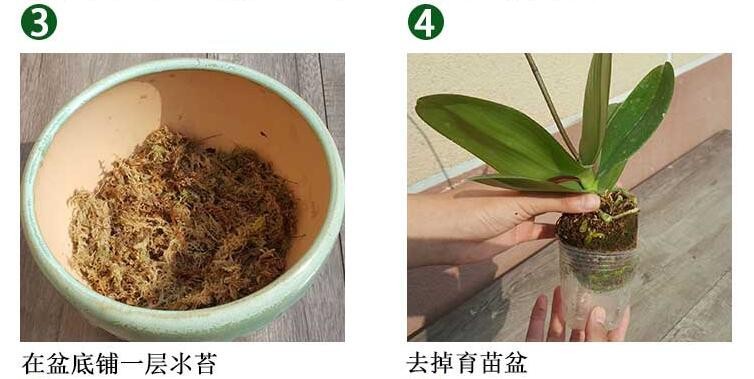 3

在盆底铺一层水苔

4

去掉育苗盆