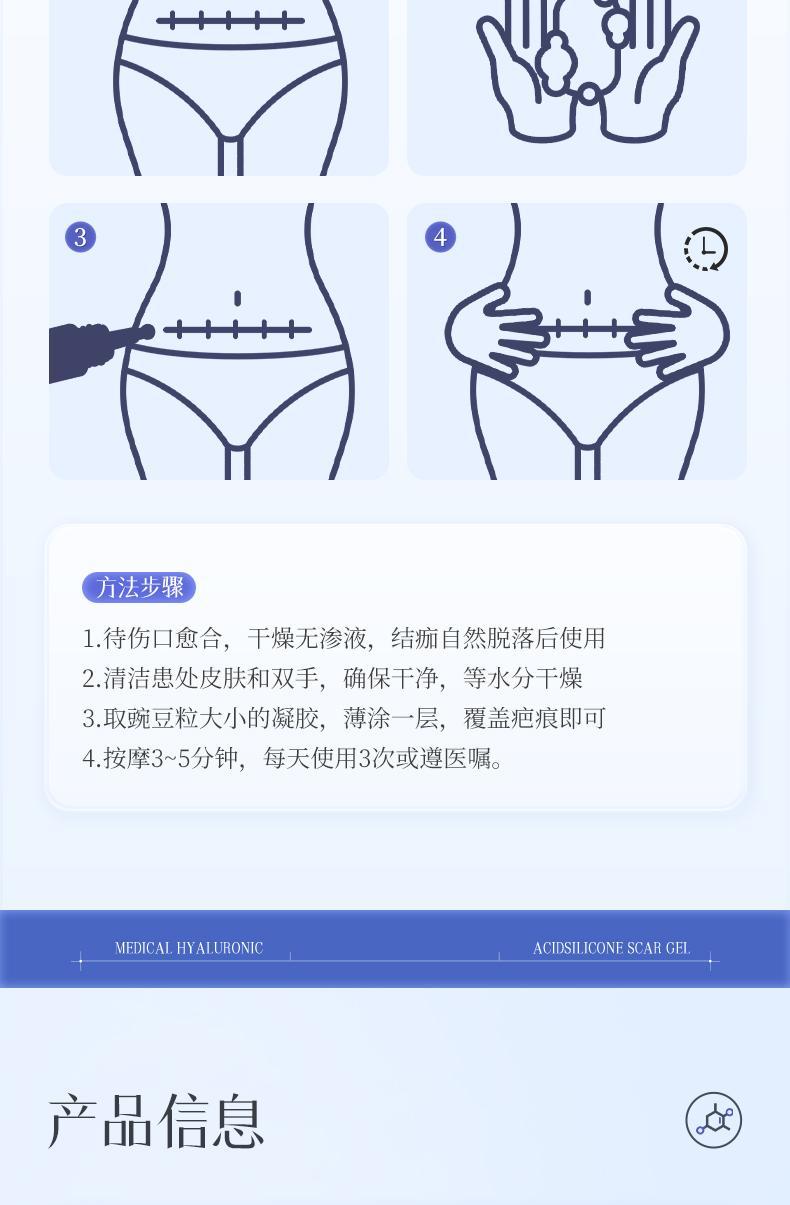 3

4

方法步骤

1.待伤口愈合，干燥无渗液，结痂自然脱落后使用
2.清洁患处皮肤和双手，确保干净，等水分干燥
3.取豌豆粒大小的凝胶，薄涂一层，覆盖疤痕即可
4.按摩3~5分钟，每天使用3次或遵医嘱。

MEDICAL HYALURONIC

ACIDSILICONE SCAR GEL

产品信息