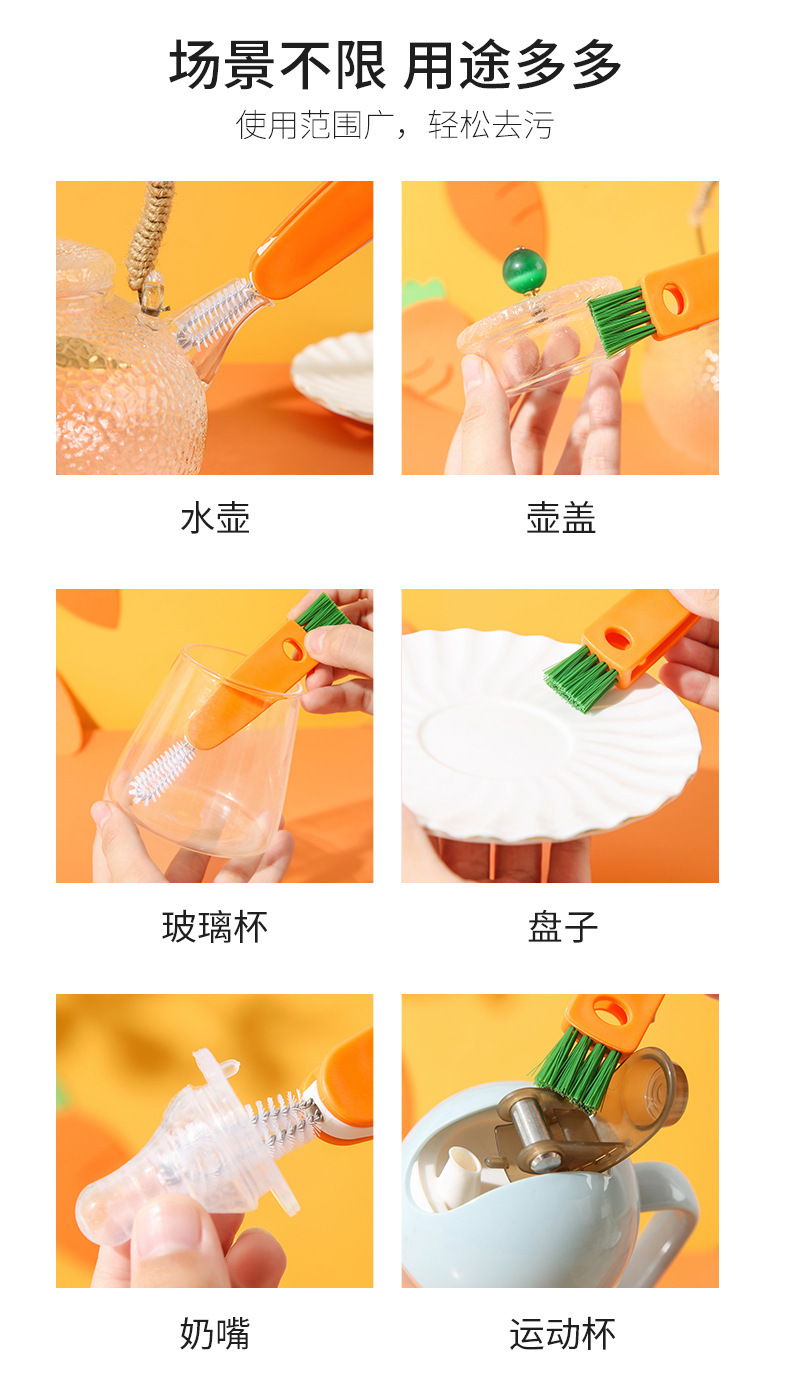 场景不限 用途多多

使用范围广，轻松去污

水壶

壶盖

玻璃杯

盘子

奶嘴

运动杯