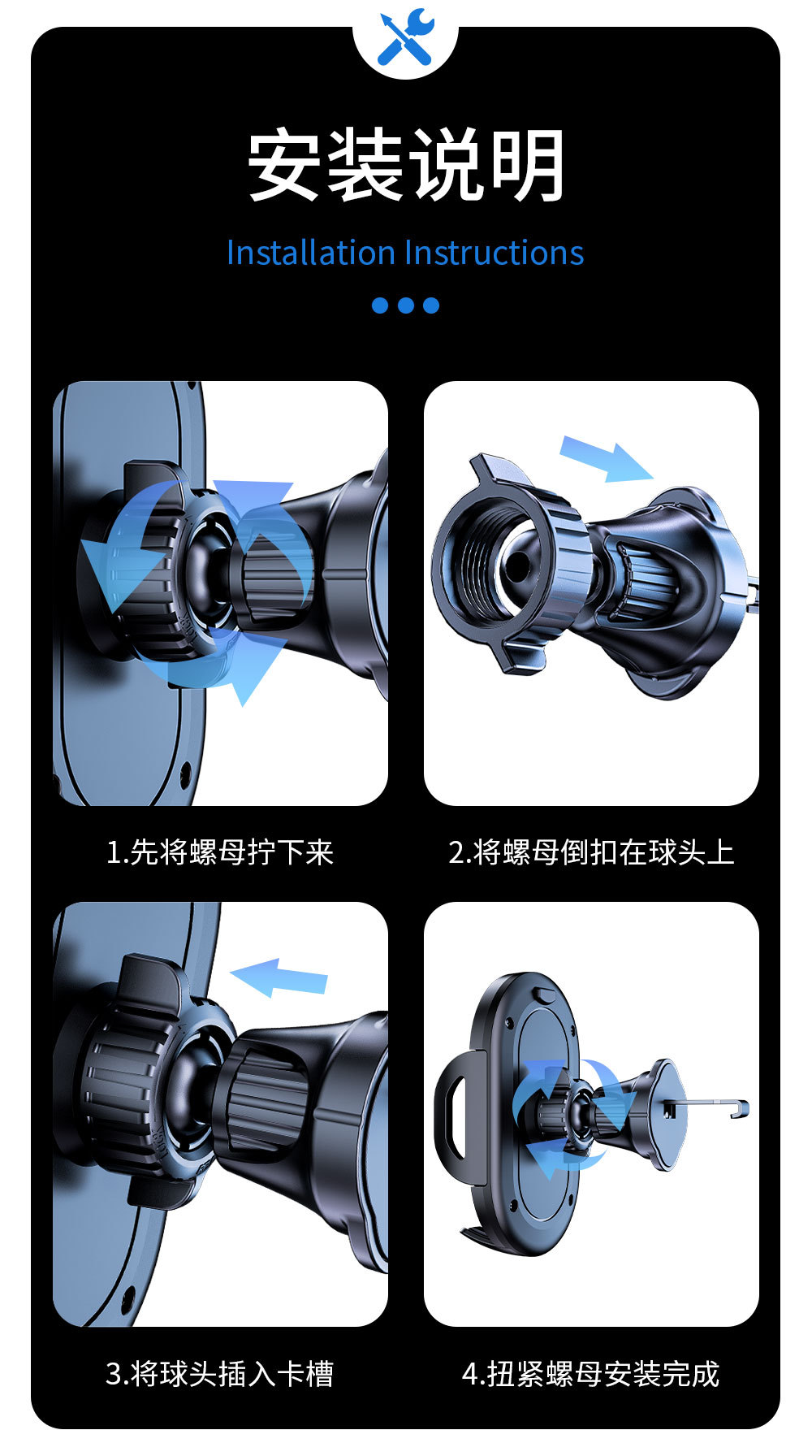 安装说明

Installation Instructions

1.先将螺母拧下来

2.将螺母倒扣在球头上

3.将球头插入卡槽

4.扭紧螺母安装完成