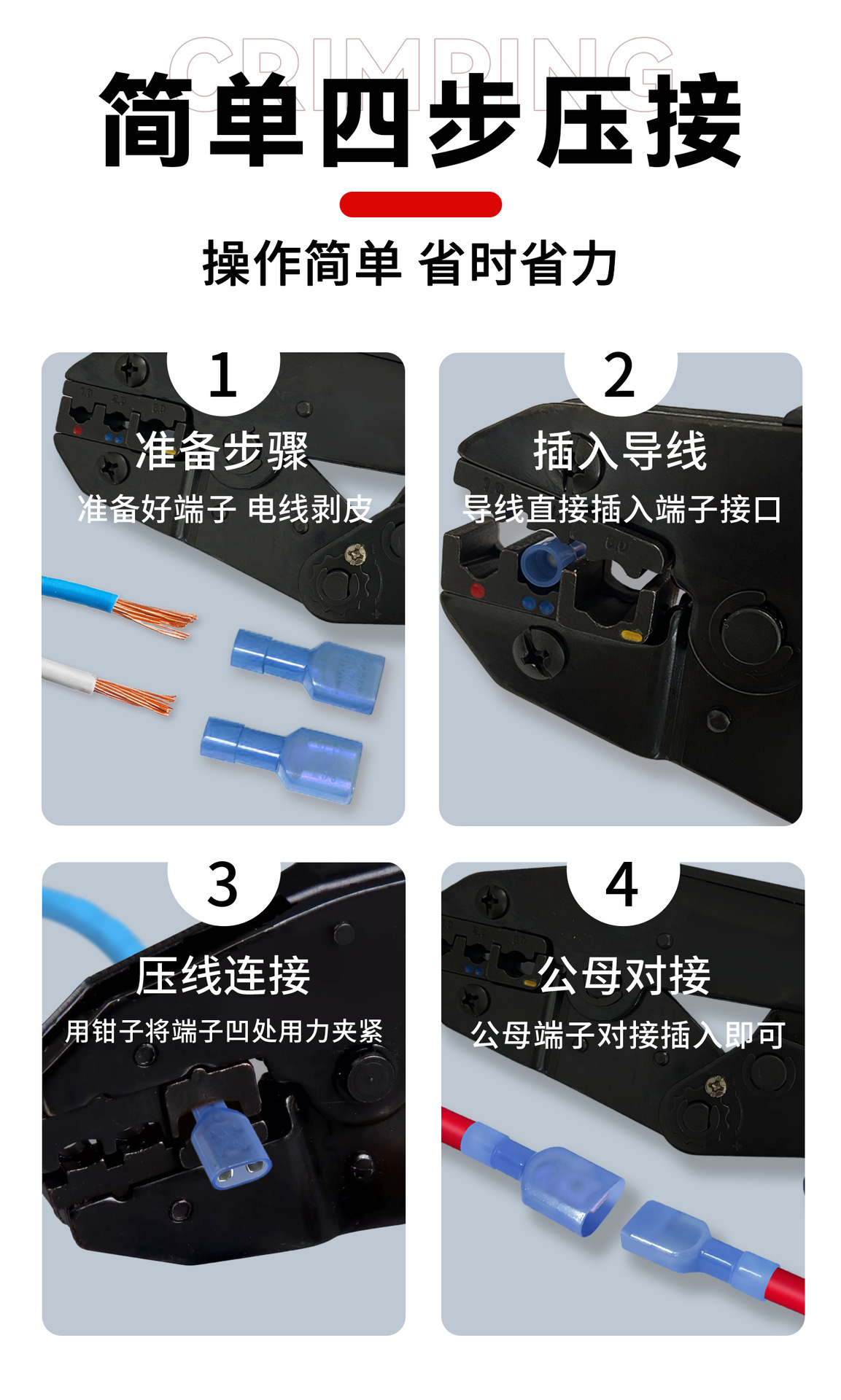 CRIMPING

简单四步压接

操作简单 省时省力

1

准备步骤

准备好端子 电线剥皮

2

插入导线

导线直接插入端子接口

3

压线连接

用钳子将端子凹处用力夹紧

4

公母对接

公母端子对接插入即可