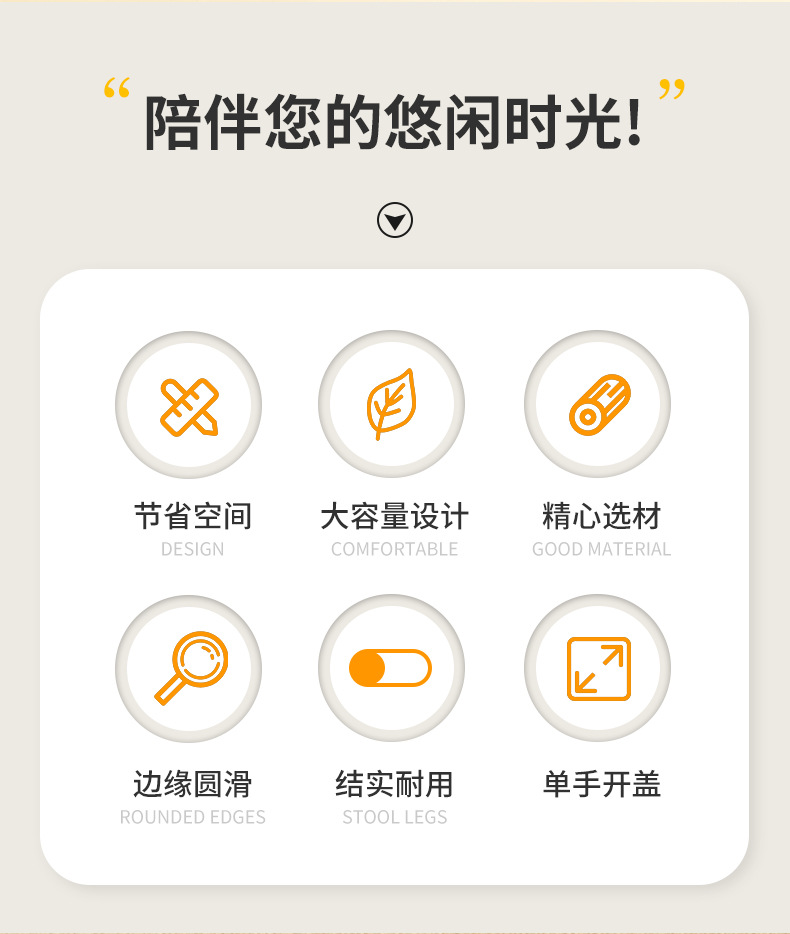 “陪伴您的悠闲时光!”

节省空间
DESIGN

大容量设计
COMFORTABLE

精心选材
GOOD MATERIAL

边缘圆滑
ROUNDED EDGES

结实耐用
STOOL LEGS

单手开盖